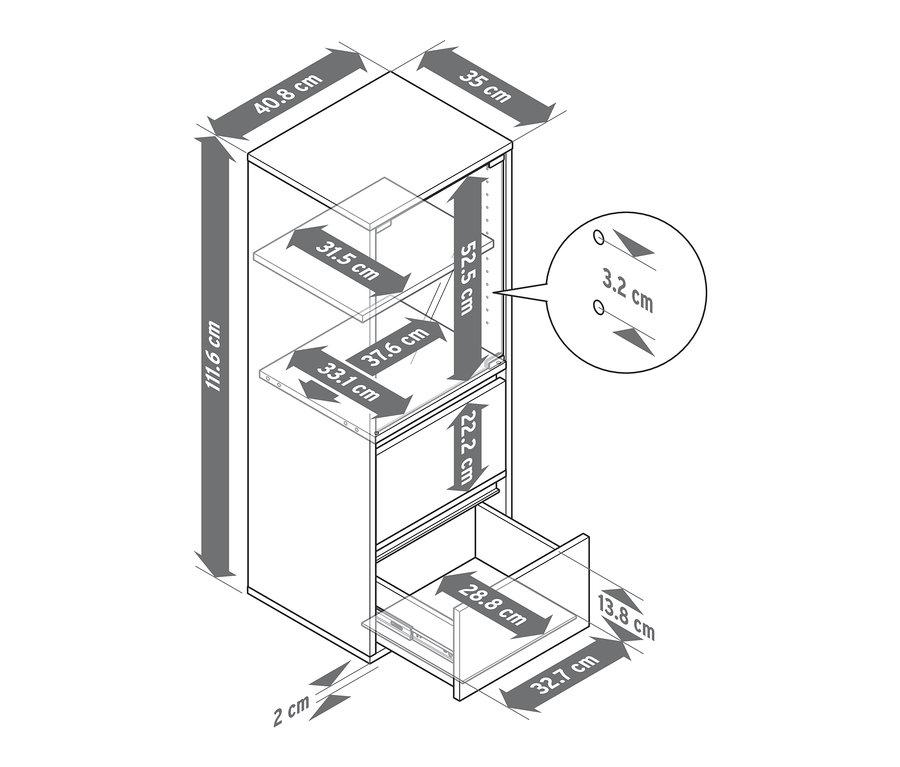 40.8 cm
35 cm
111.6 cm
31.5 cm
52.5 cm
3.2 cm
37.6 cm
33.1 cm
22.2 cm
28.8 cm
13.8 cm
32.7 cm
2 cm