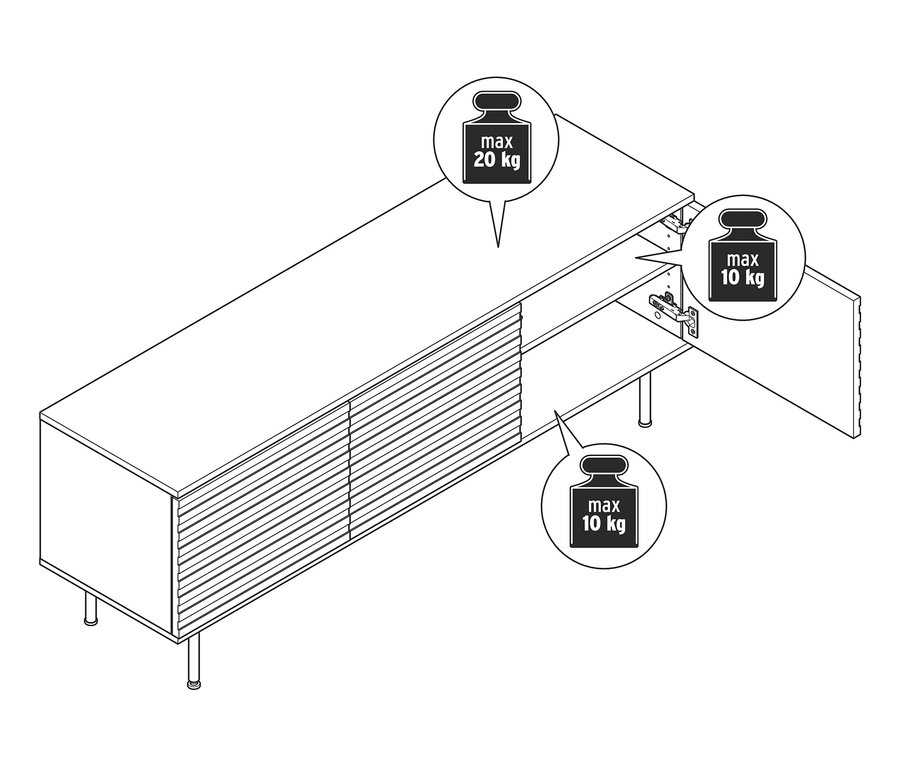 max
20 kg

max
10 kg

max
10 kg