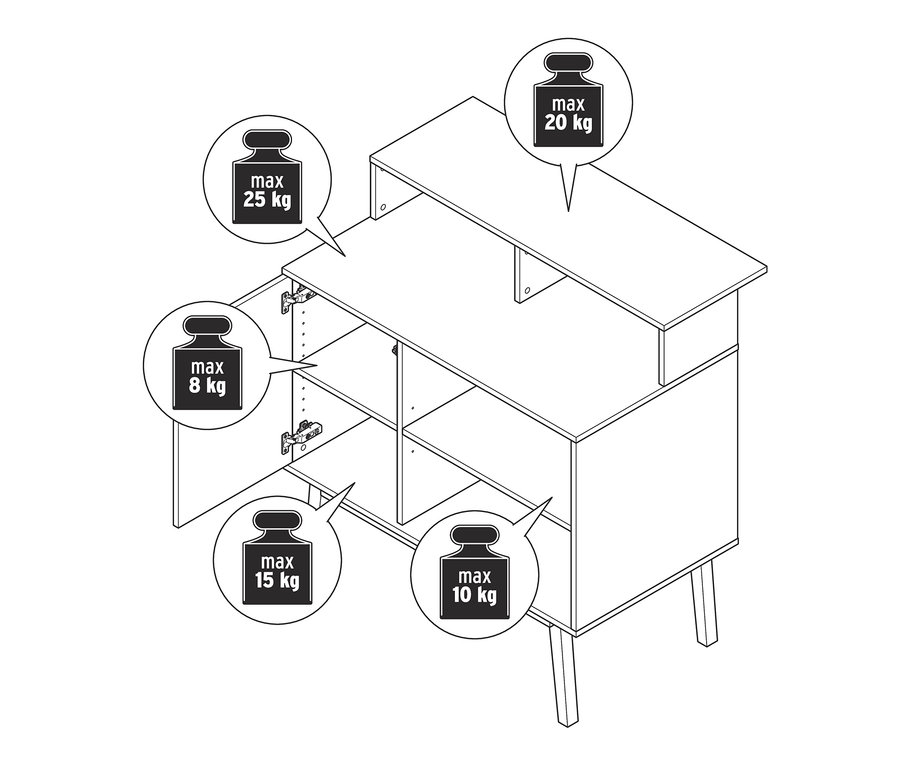 max
20 kg

max
25 kg

max
8 kg

max
15 kg

max
10 kg