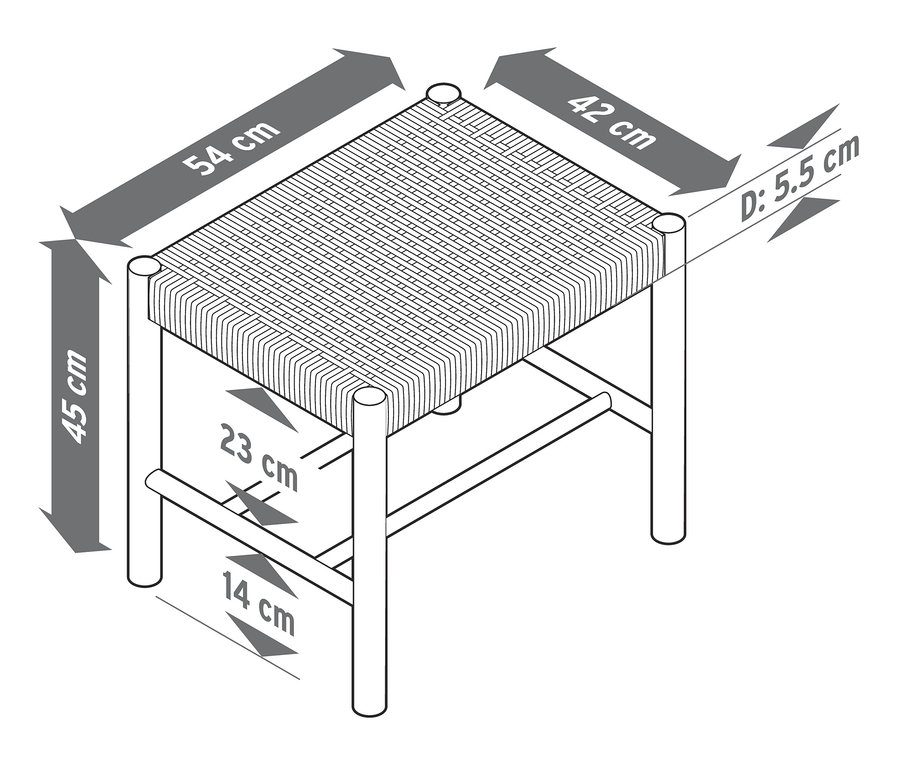 54 cm
42 cm
D: 5.5 cm
45 cm
23 cm
14 cm