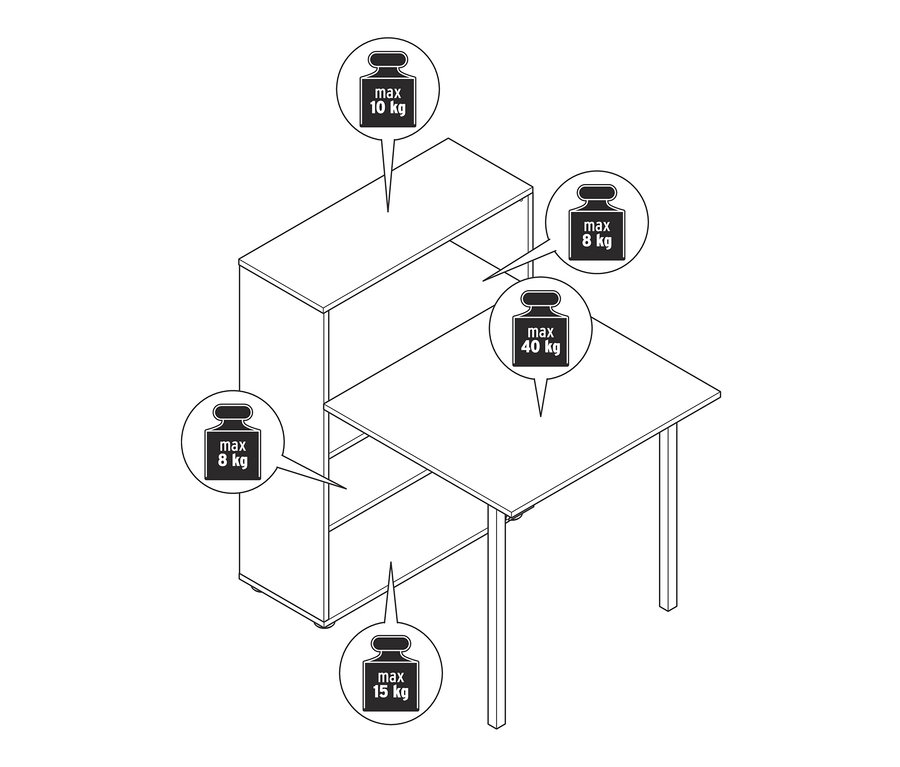 max
10 kg

max
8 kg

max
40 kg

max
8 kg

max
15 kg