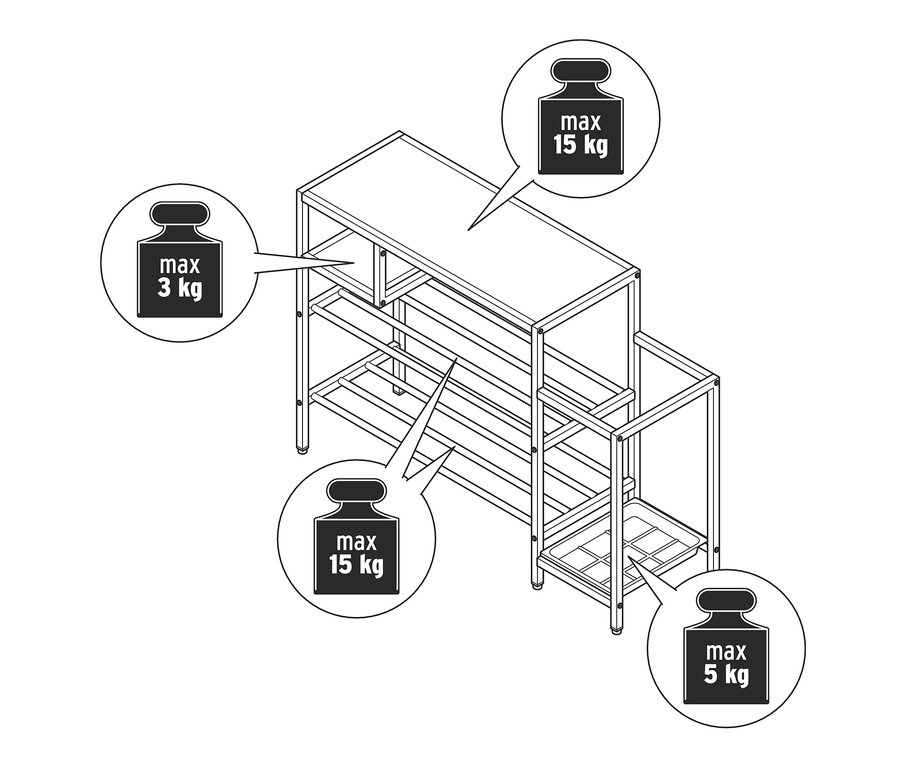 max
15 kg

max
3 kg

max
15 kg

max
5 kg