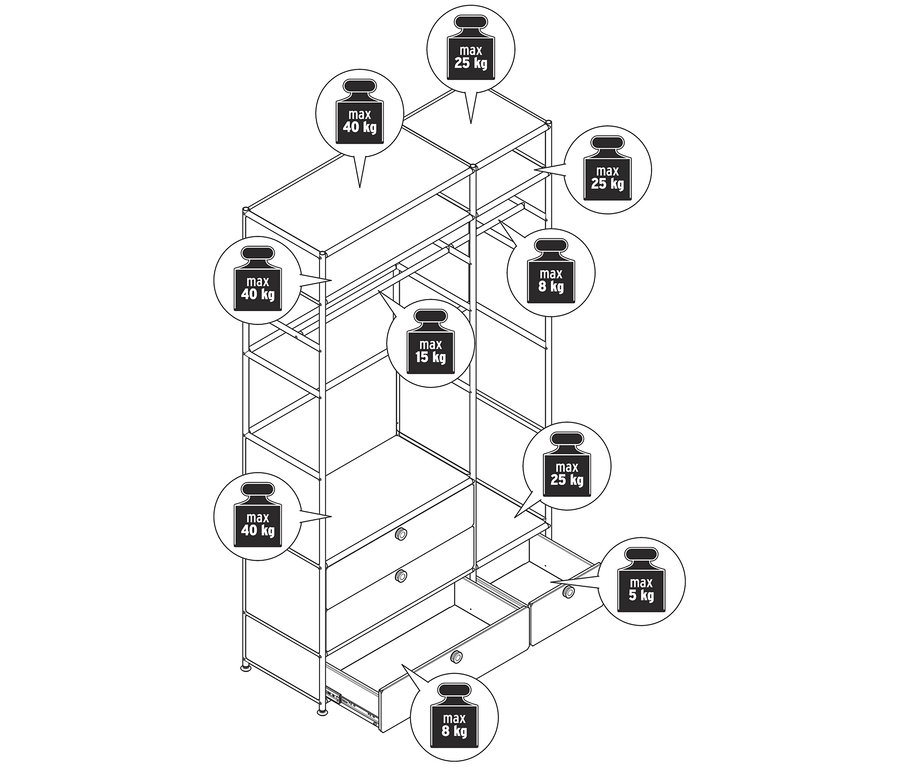 max
25 kg

max
40 kg

max
25 kg

max
40 kg

max
8 kg

max
15 kg

max
25 kg

max
40 kg

max
5 kg

max
8 kg