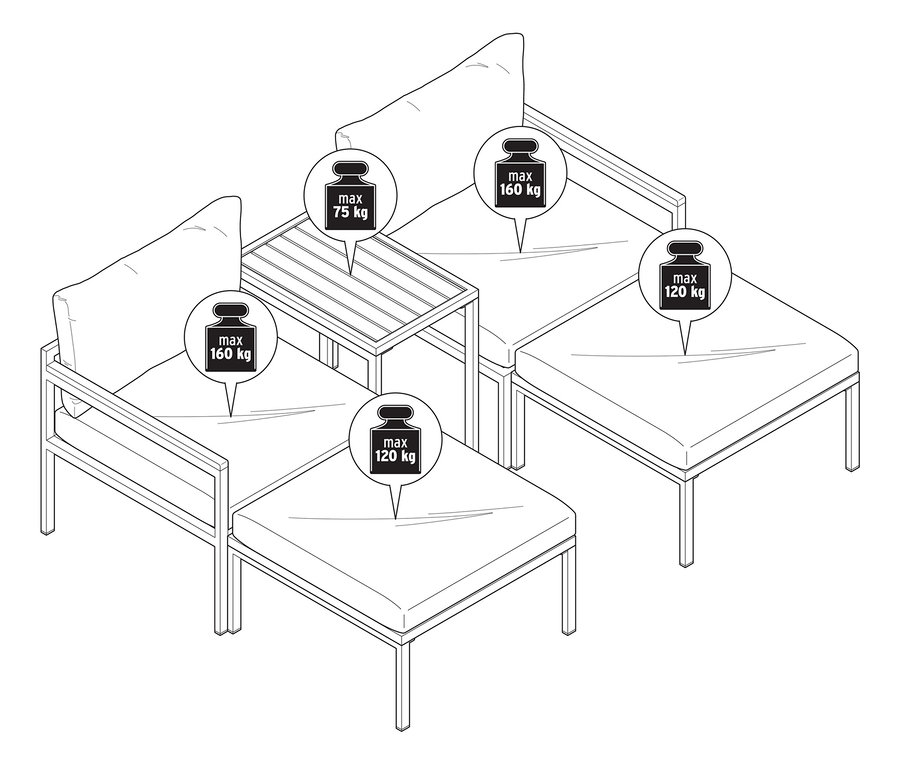 max
75 kg

max
160 kg

max
120 kg

max
160 kg

max
120 kg