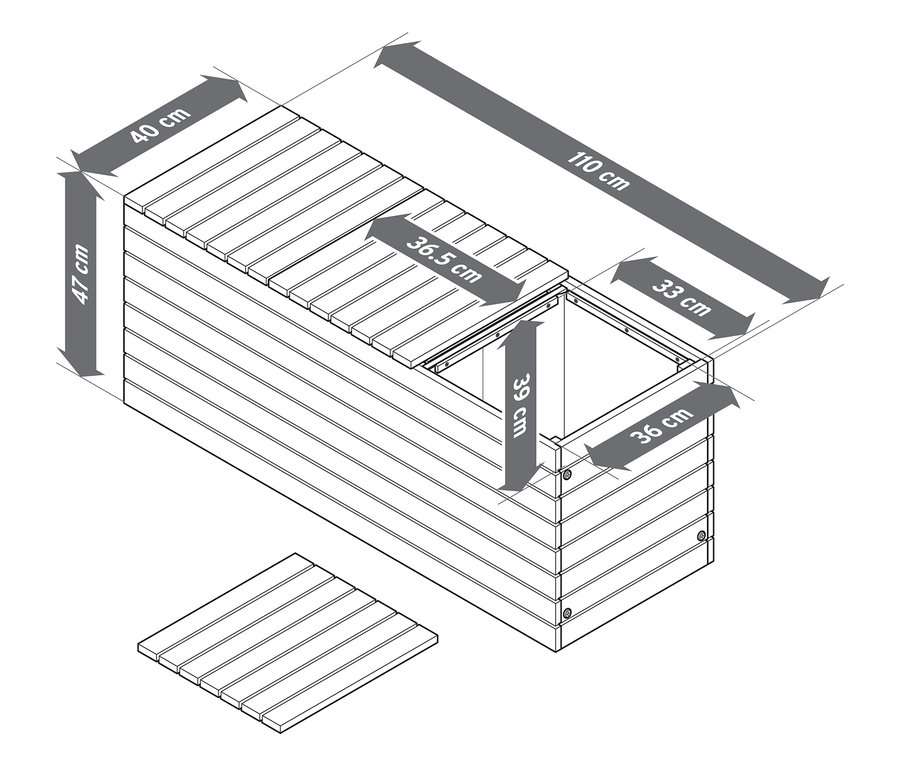 40 cm
110 cm
47 cm
36.5 cm
33 cm
39 cm
36 cm