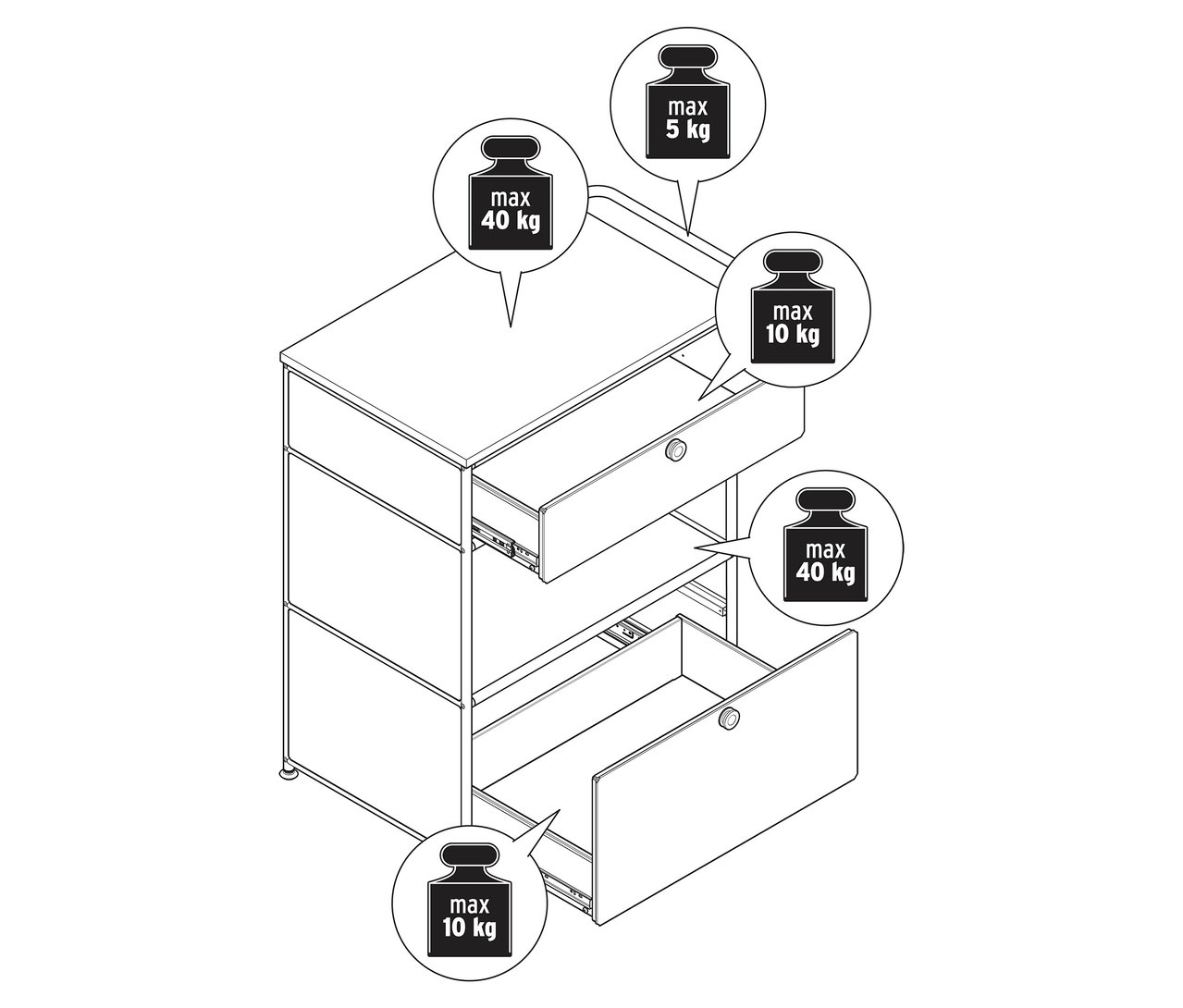 max
5 kg

max
40 kg

max
10 kg

max
40 kg

max
10 kg