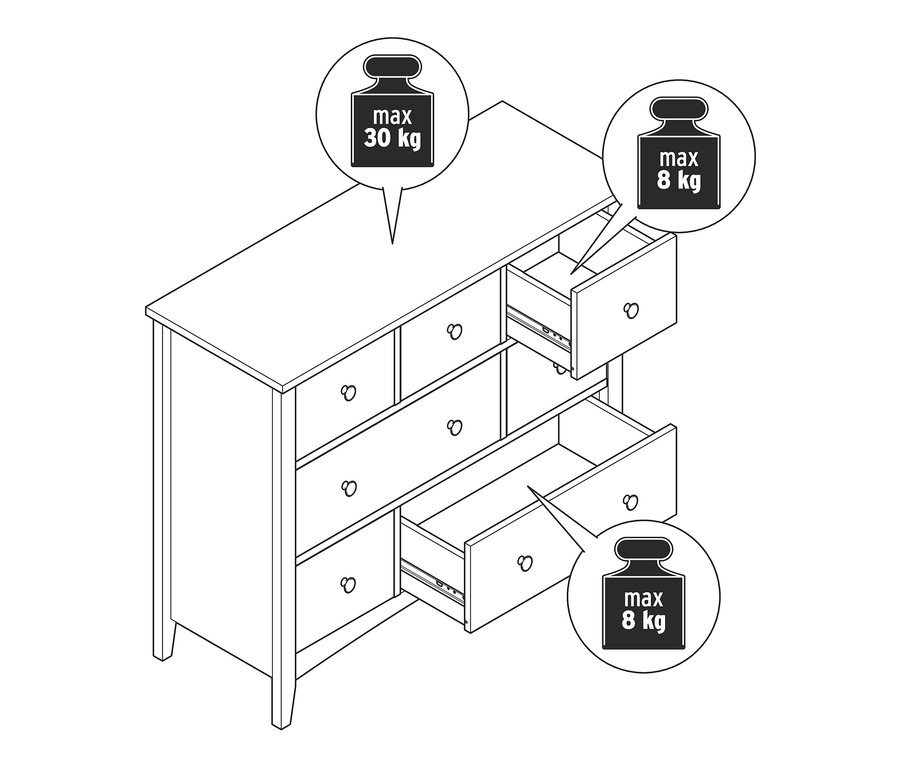 max
30 kg

max
8 kg

max
8 kg