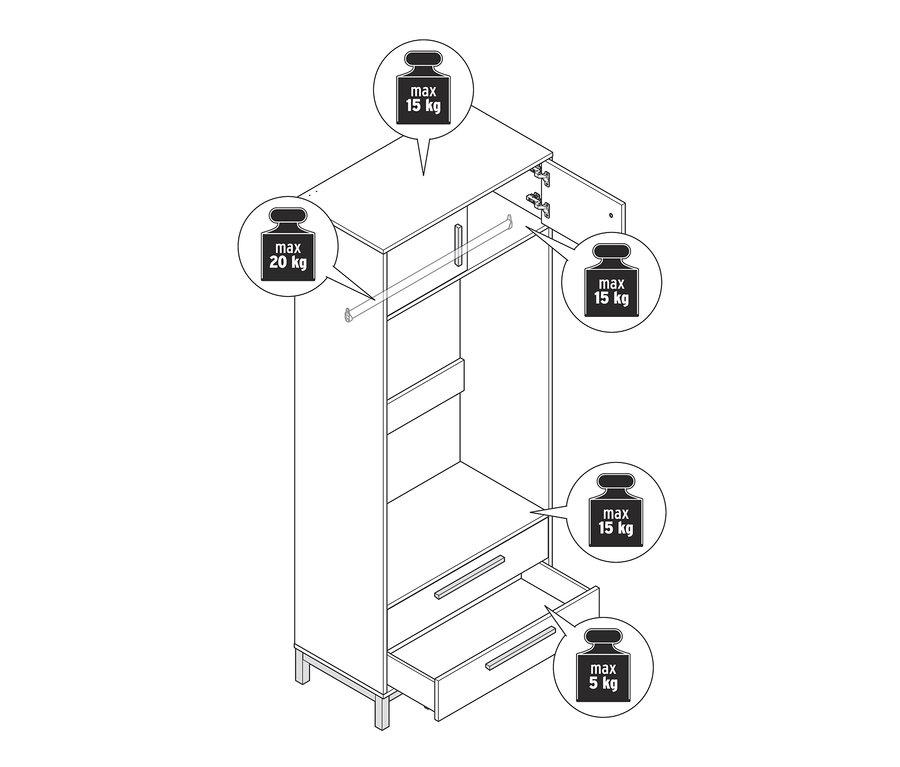 max
15 kg

max
20 kg

max
15 kg

max
15 kg

max
5 kg