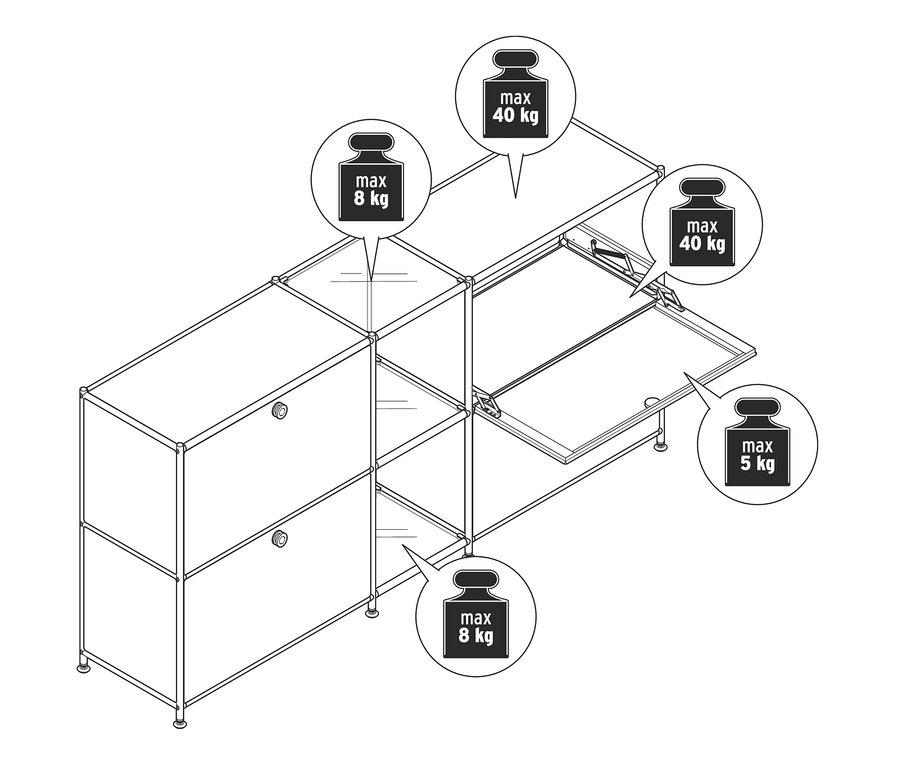 max
40 kg

max
8 kg

max
40 kg

max
5 kg

max
8 kg