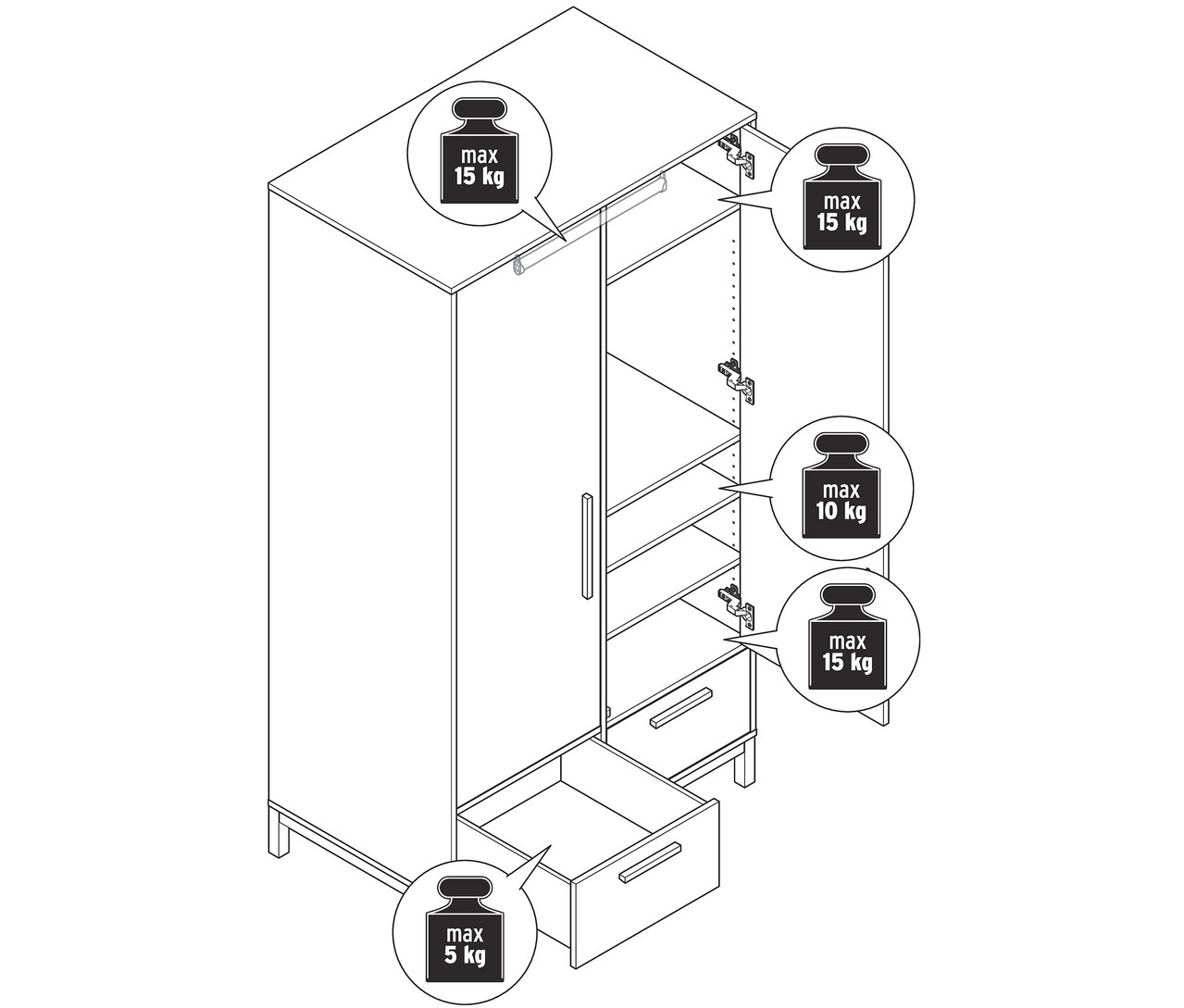 max
15 kg

max
15 kg

max
10 kg

max
15 kg

max
5 kg