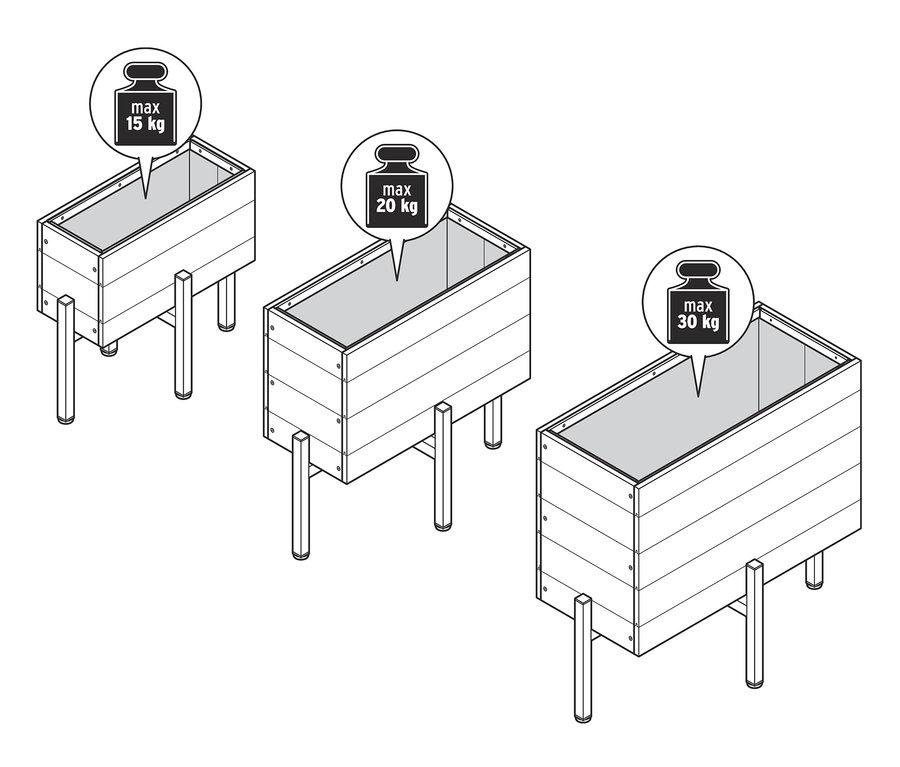 max
15 kg

max
20 kg

max
30 kg