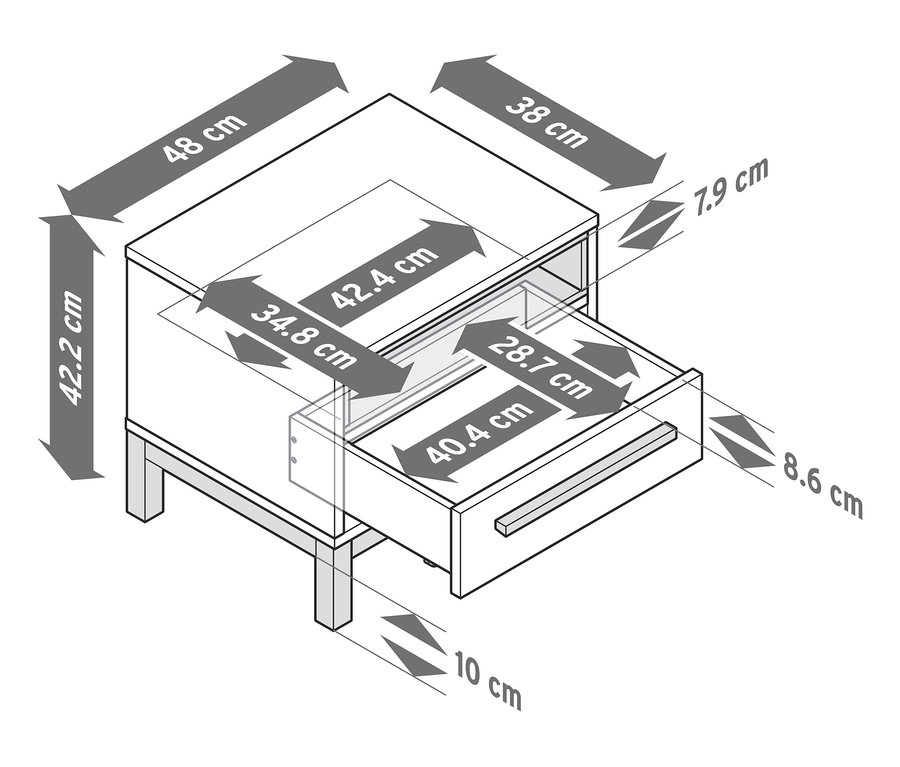 48 cm
38 cm
7.9 cm
42.2 cm
42.4 cm
34.8 cm
28.7 cm
40.4 cm
8.6 cm
10 cm