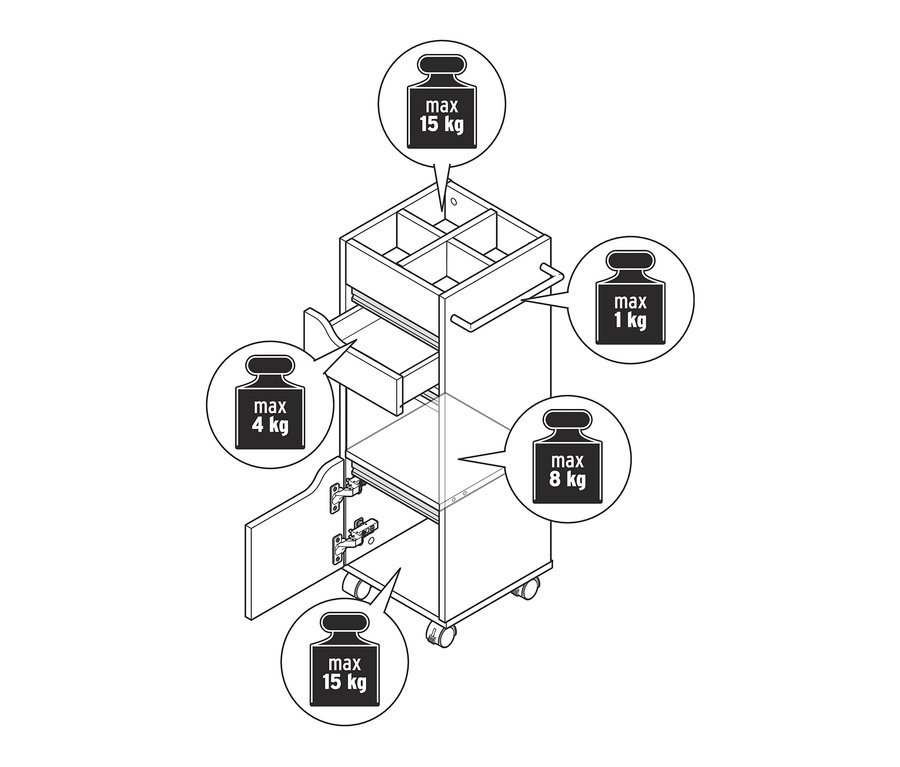 max
15 kg

max
1 kg

max
4 kg

max
8 kg

max
15 kg