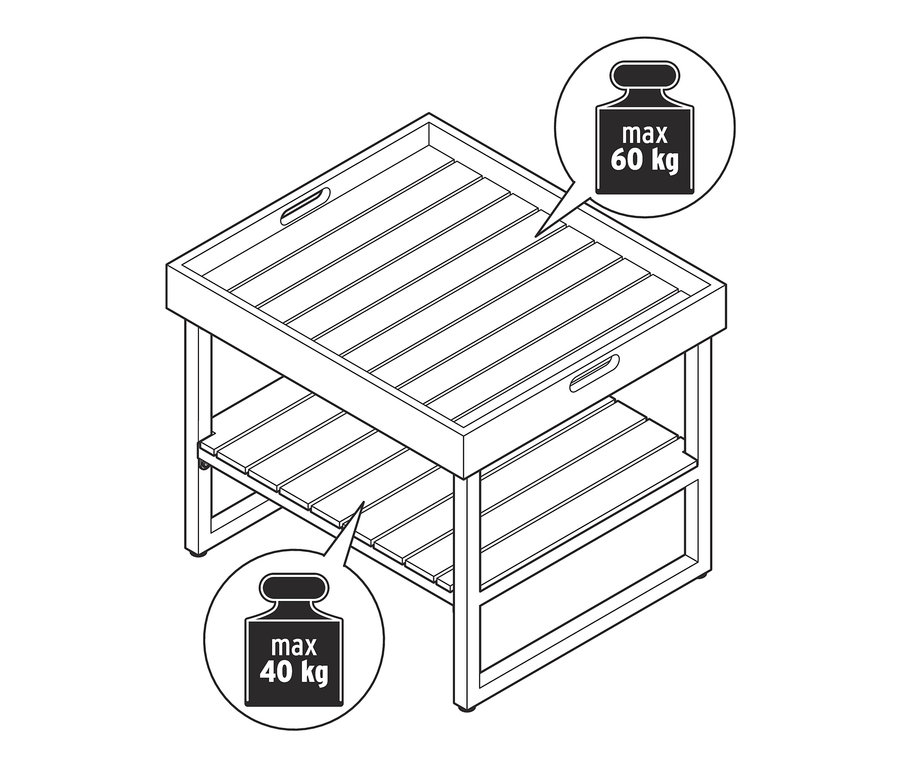 max
60 kg

max
40 kg