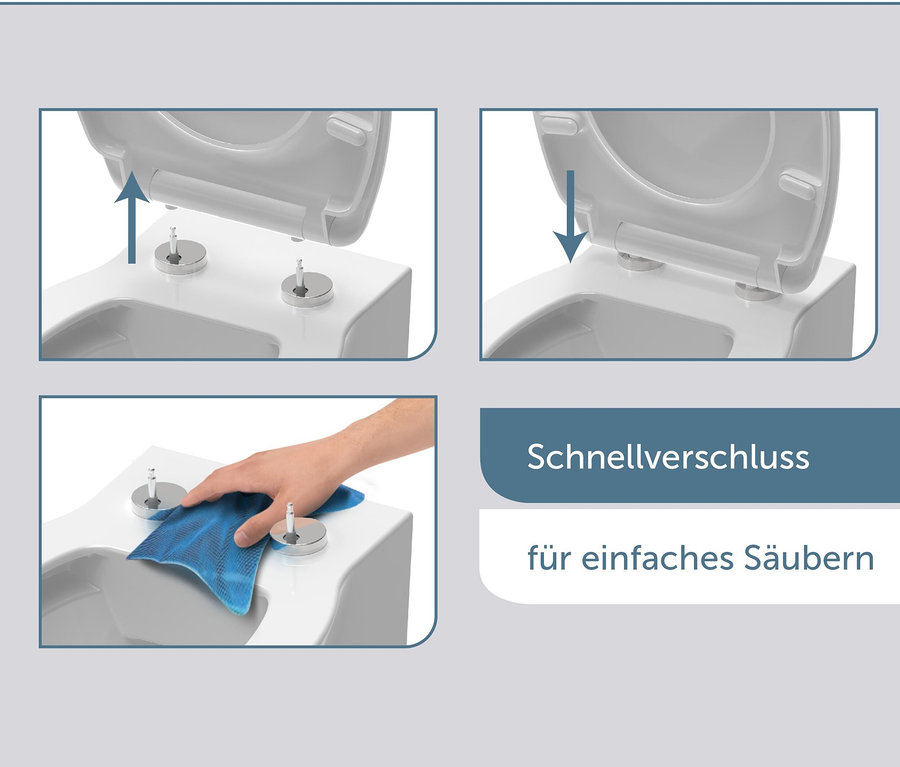 Schnellverschluss

für einfaches Säubern