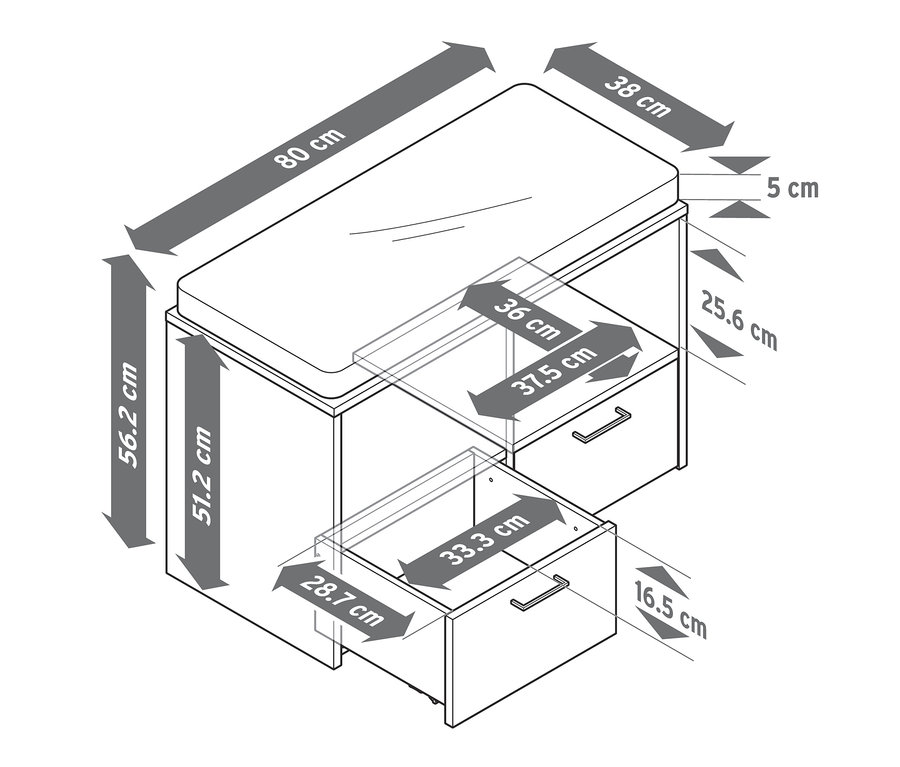 80 cm
38 cm
5 cm
25.6 cm
36 cm
37.5 cm
56.2 cm
51.2 cm
33.3 cm
28.7 cm
16.5 cm