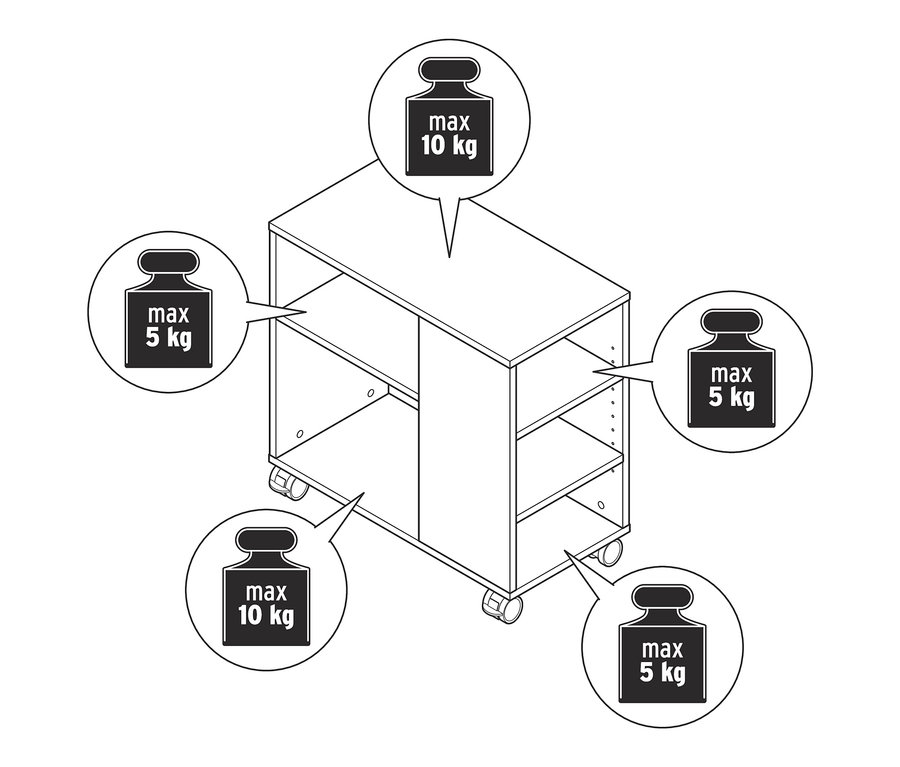 max
10 kg

max
5 kg

max
5 kg

max
10 kg

max
5 kg