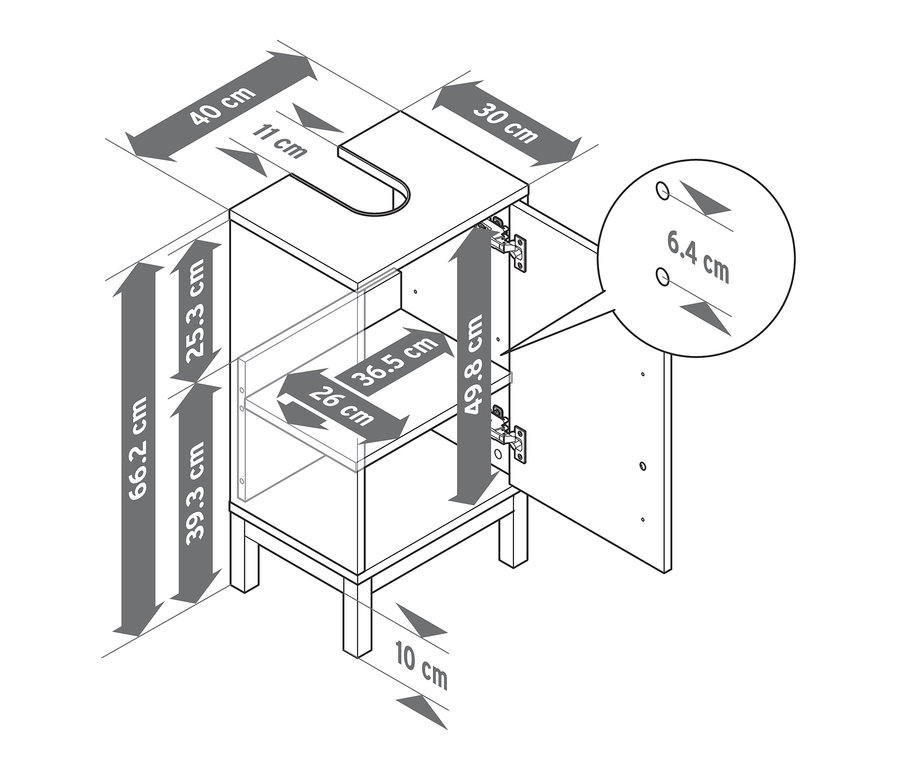 40 cm
11 cm
30 cm
6.4 cm
66.2 cm
25.3 cm
39.3 cm
36.5 cm
26 cm
49.8 cm
10 cm