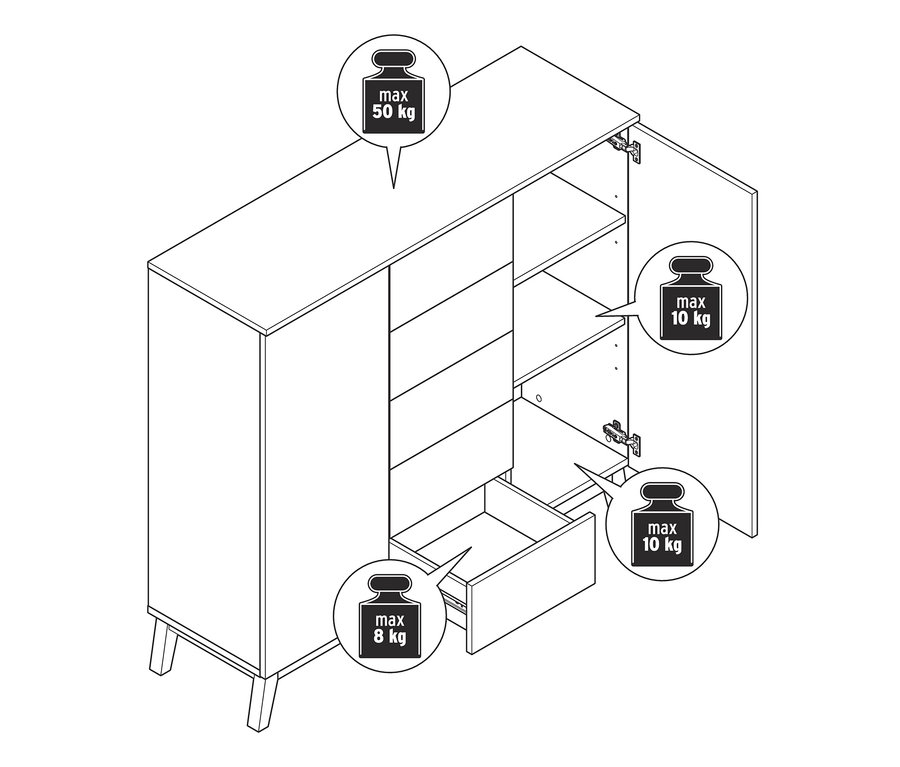 max
50 kg

max
10 kg

max
10 kg

max
8 kg