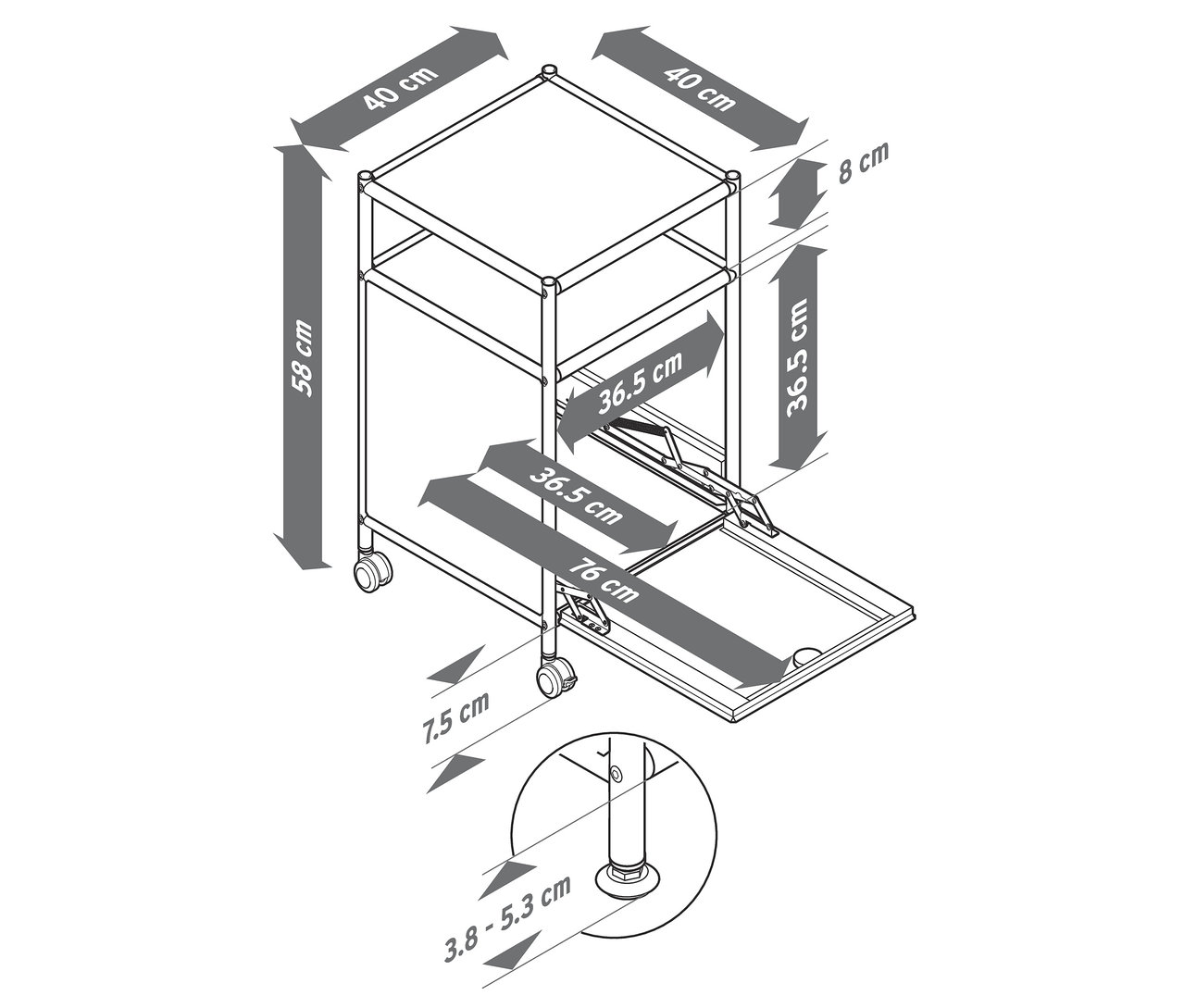 40 cm
40 cm
8 cm
58 cm
36.5 cm
36.5 cm
36.5 cm
76 cm
7.5 cm
3.8 - 5.3 cm