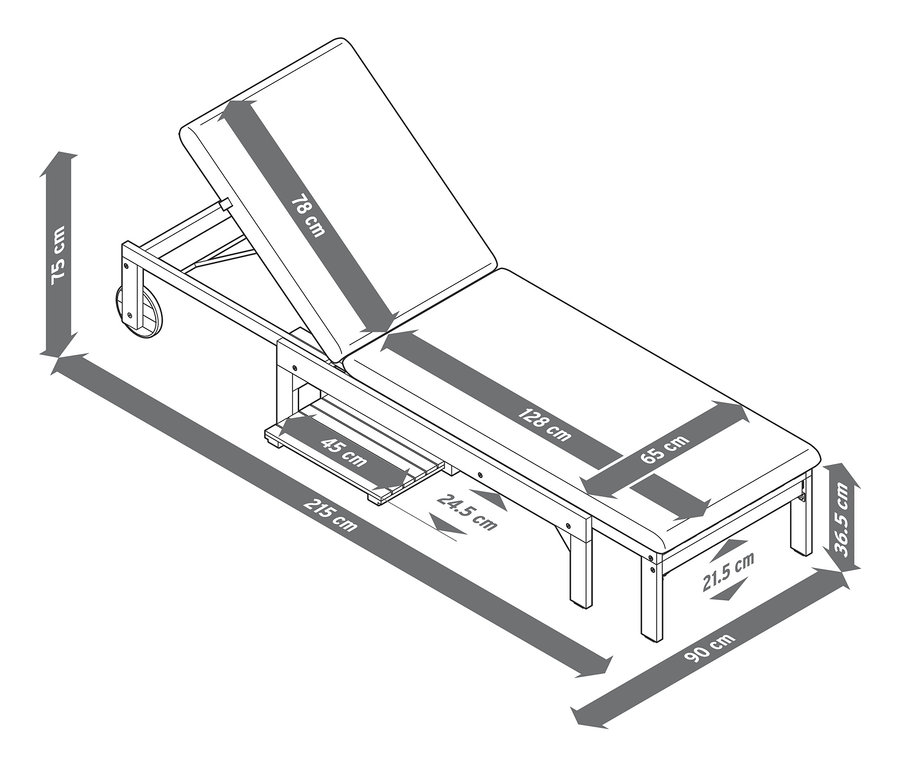 75 cm
78 cm
128 cm
65 cm
45 cm
24.5 cm
215 cm
21.5 cm
36.5 cm
90 cm