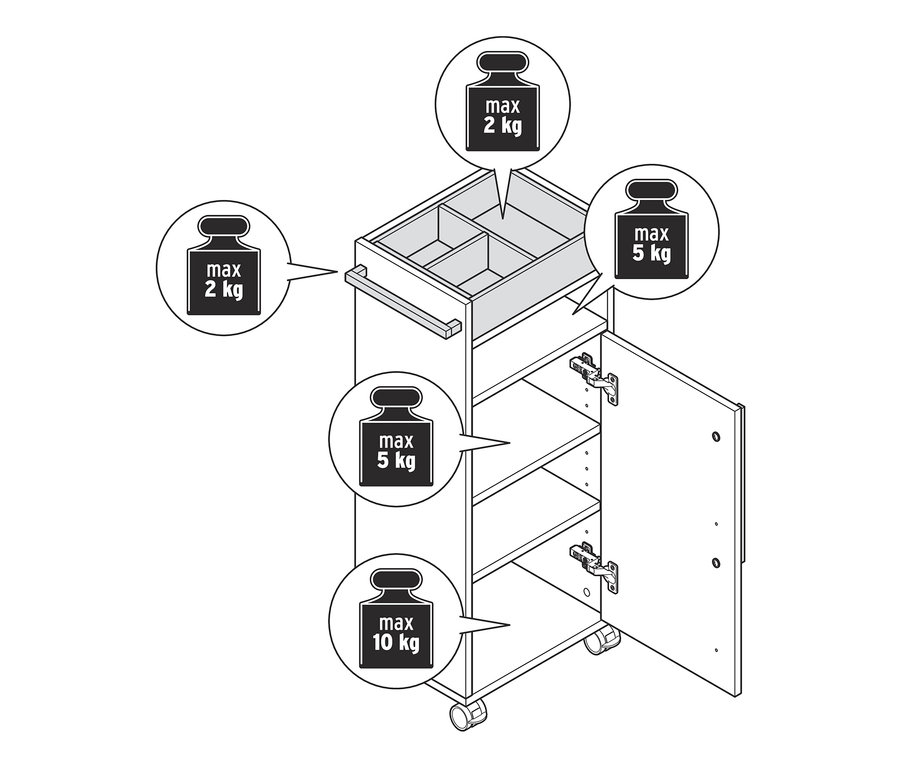 max
2 kg

max
2 kg

max
5 kg

max
5 kg

max
10 kg