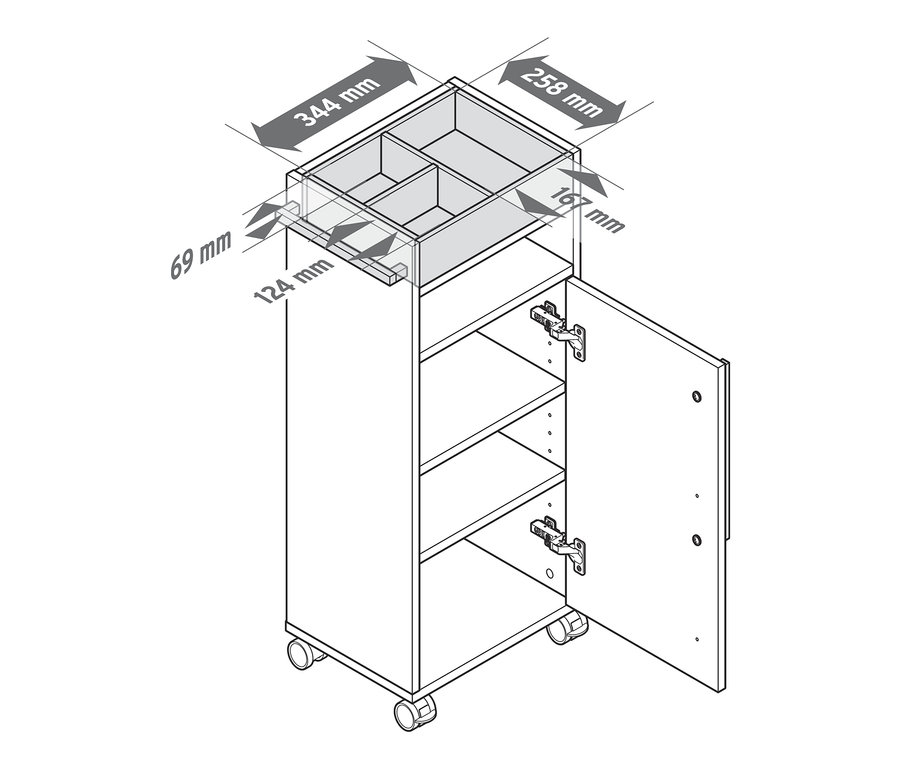 344 mm
258 mm
167 mm
69 mm
124 mm