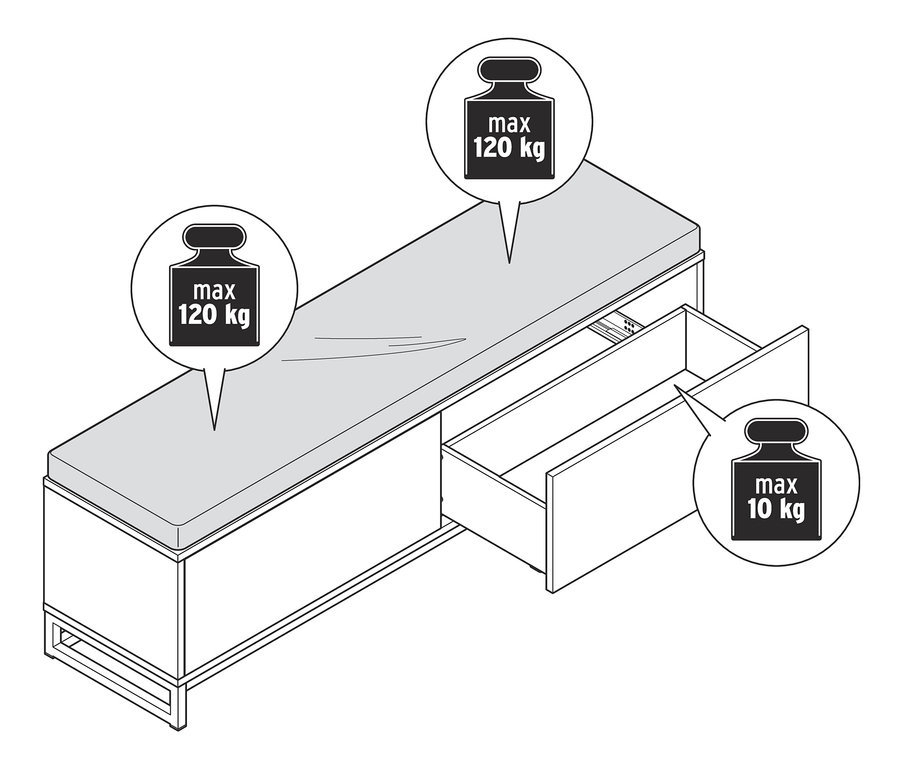 max
120 kg

max
120 kg

max
10 kg