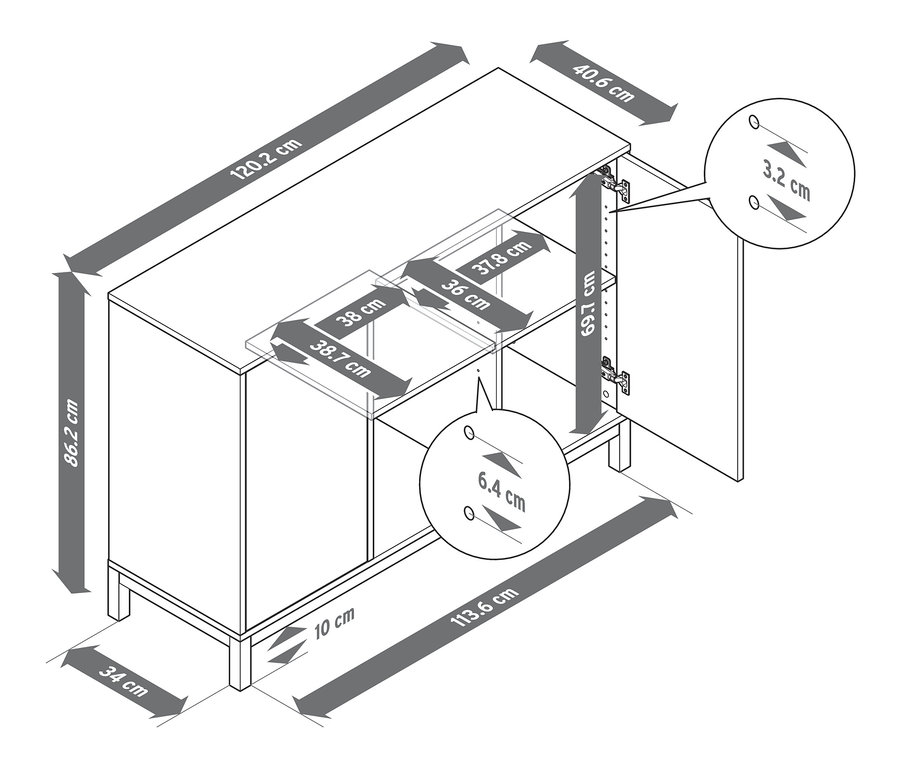 120.2 cm
40.6 cm
3.2 cm
37.8 cm
36 cm
38 cm
38.7 cm
69.7 cm
86.2 cm
6.4 cm
10 cm
113.6 cm
34 cm