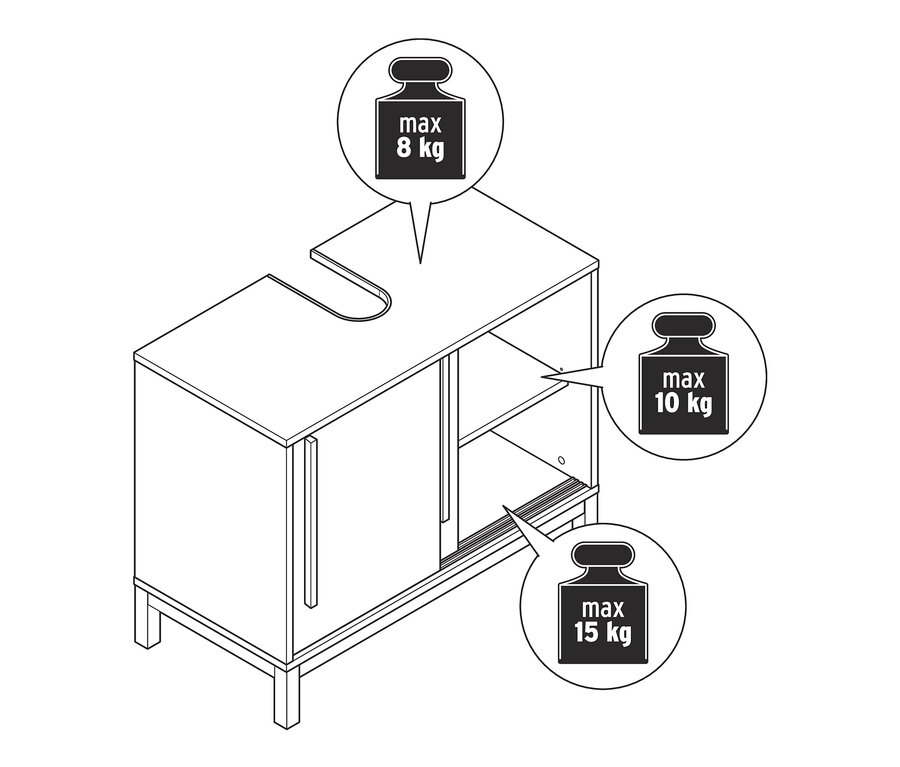 max
8 kg

max
10 kg

max
15 kg