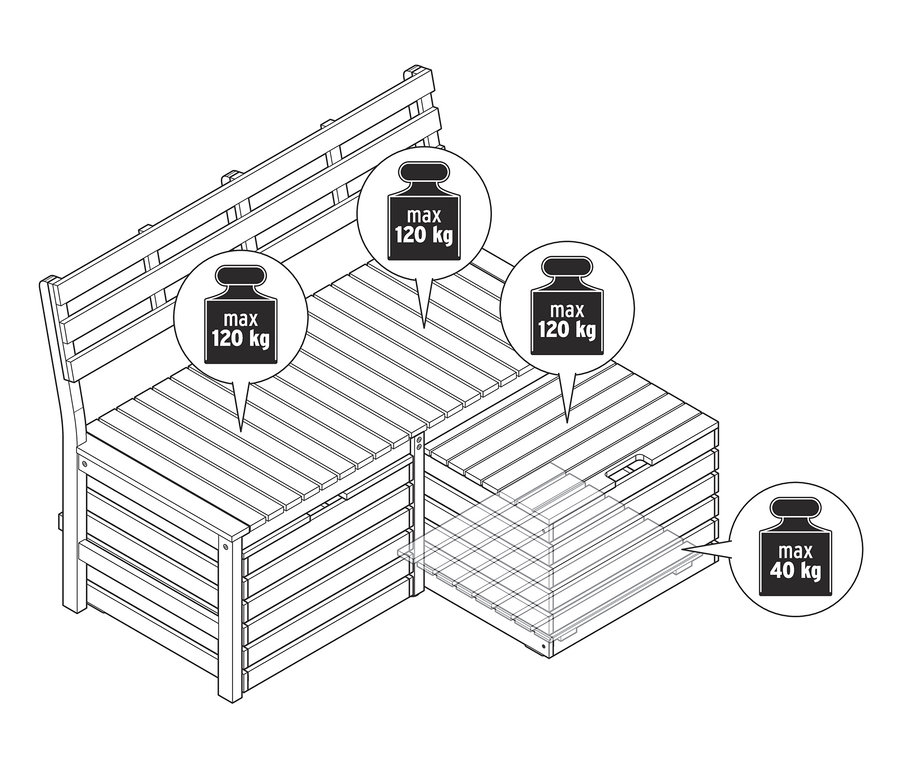 max
120 kg

max
120 kg

max
120 kg

max
40 kg