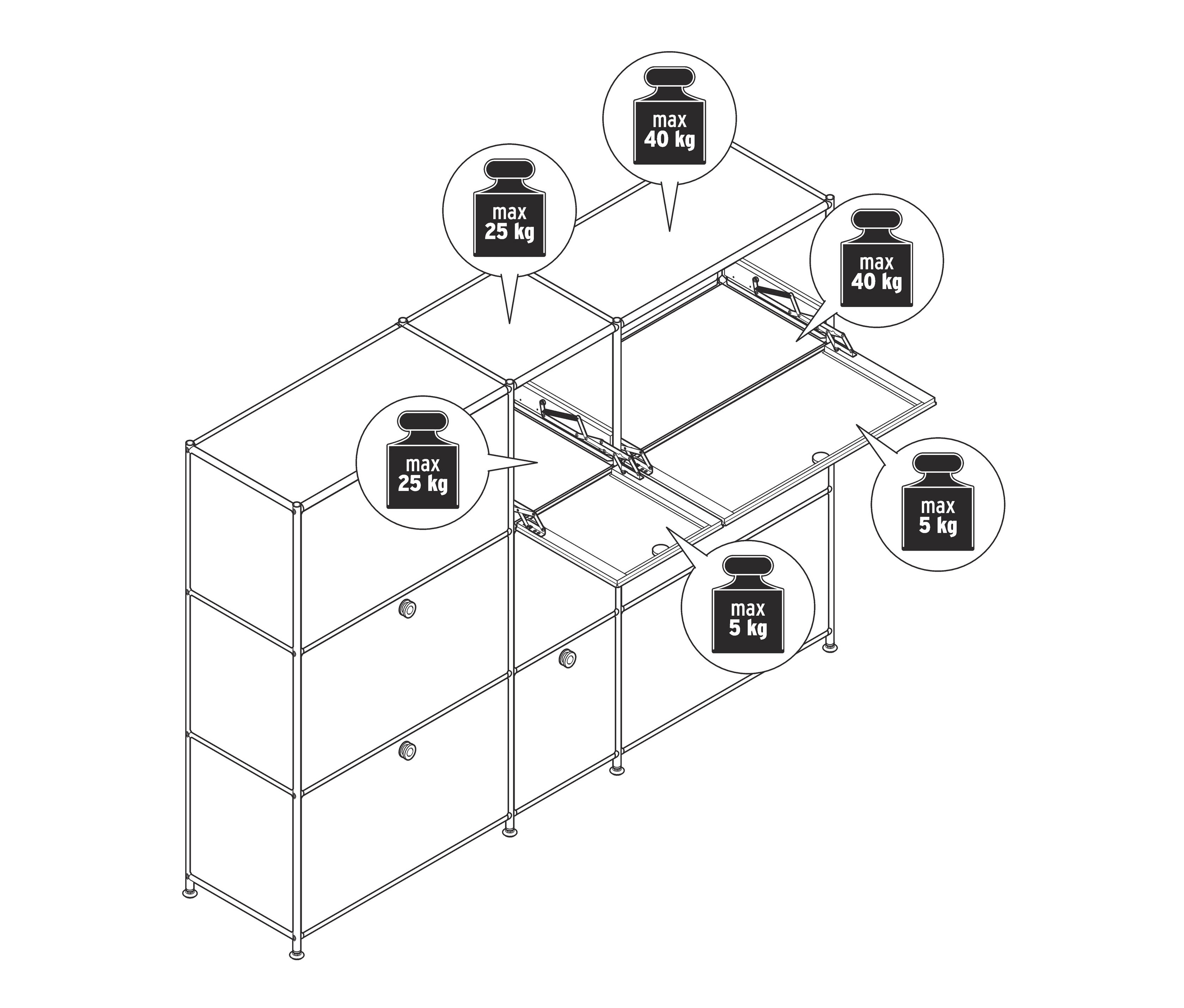 max
40 kg

max
25 kg

max
40 kg

max
25 kg

max
5 kg

max
5 kg