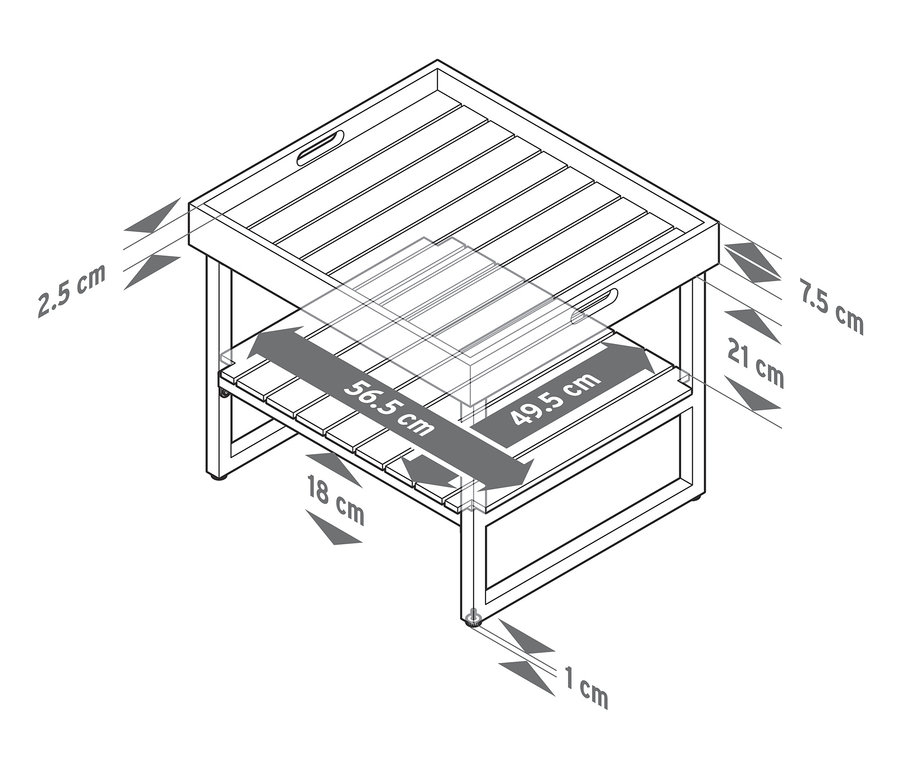 2.5 cm
7.5 cm
21 cm
56.5 cm
49.5 cm
18 cm
1 cm