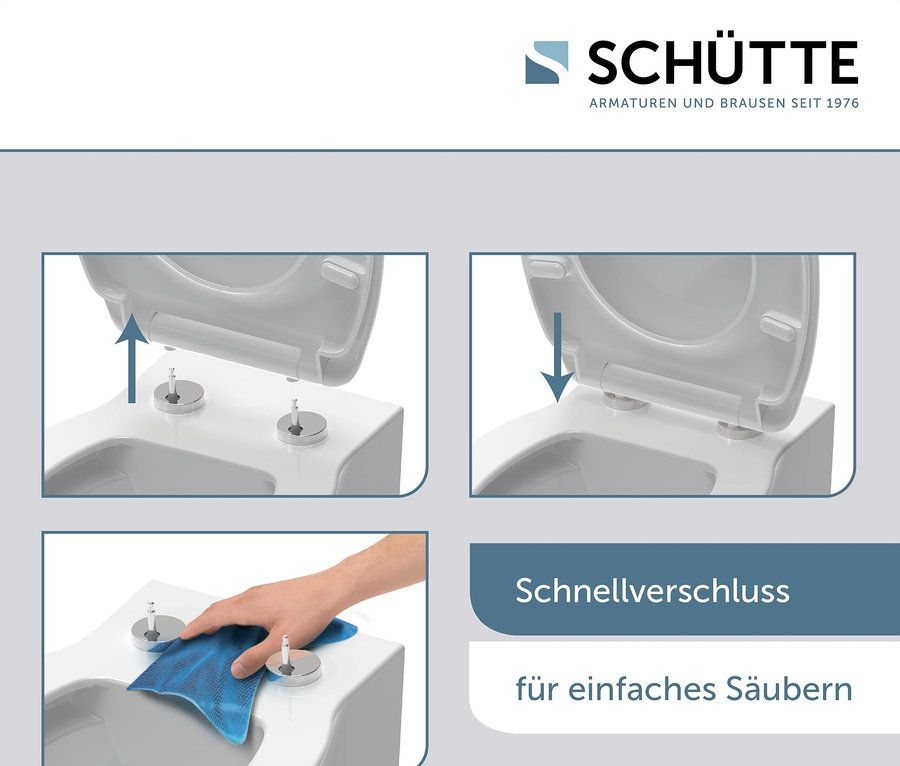 SCHÜTTE
ARMATUREN UND BRAUSEN SEIT 1976

Schnellverschluss

für einfaches Säubern