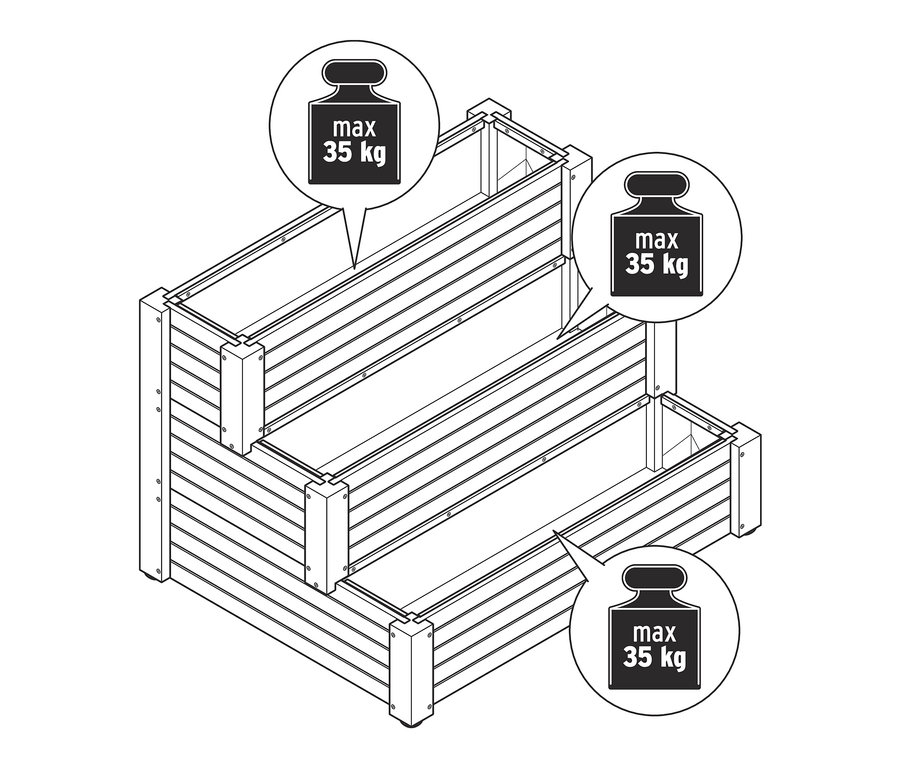 max
35 kg

max
35 kg

max
35 kg