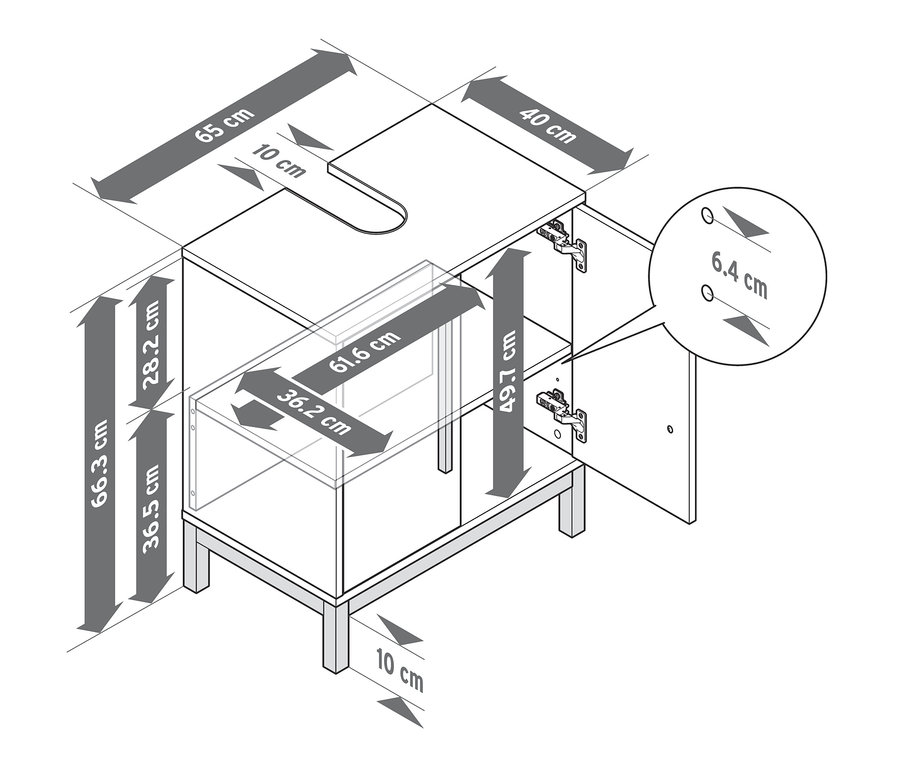 65 cm
40 cm
10 cm
6.4 cm
28.2 cm
66.3 cm
36.5 cm
61.6 cm
36.2 cm
49.7 cm
10 cm