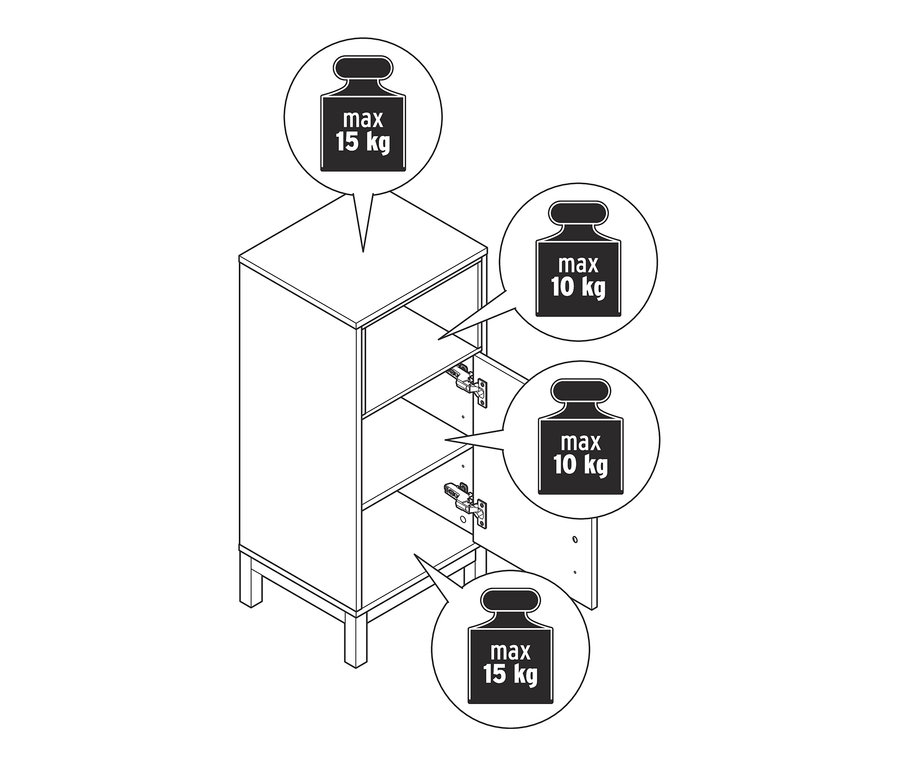 max
15 kg

max
10 kg

max
10 kg

max
15 kg