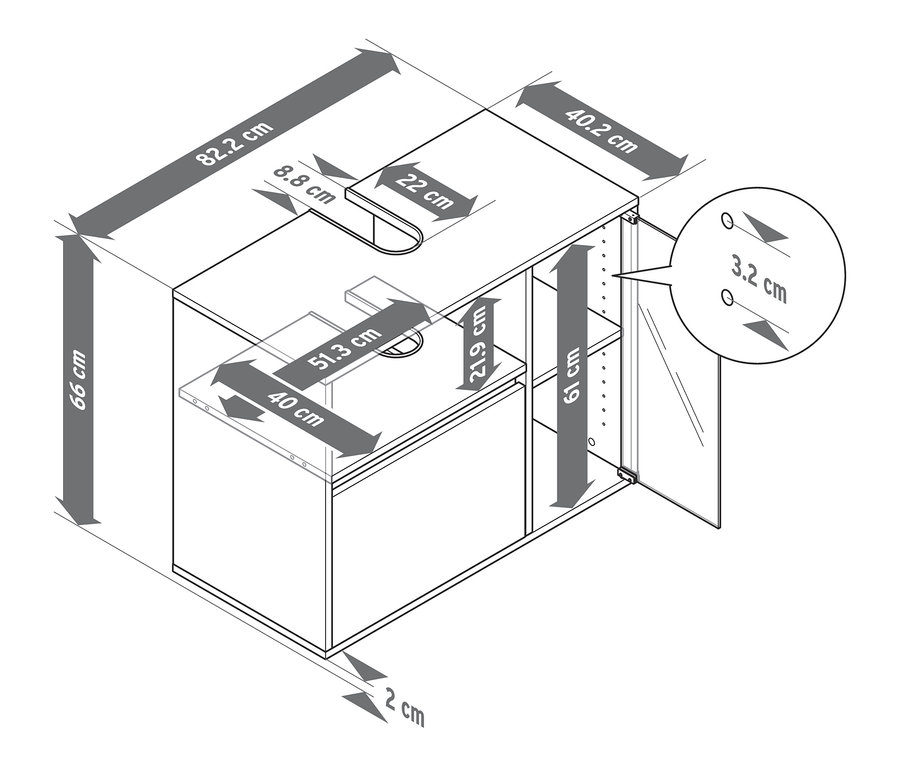 82.2 cm
40.2 cm
8.8 cm
22 cm
3.2 cm
66 cm
51.3 cm
21.9 cm
61 cm
40 cm
2 cm