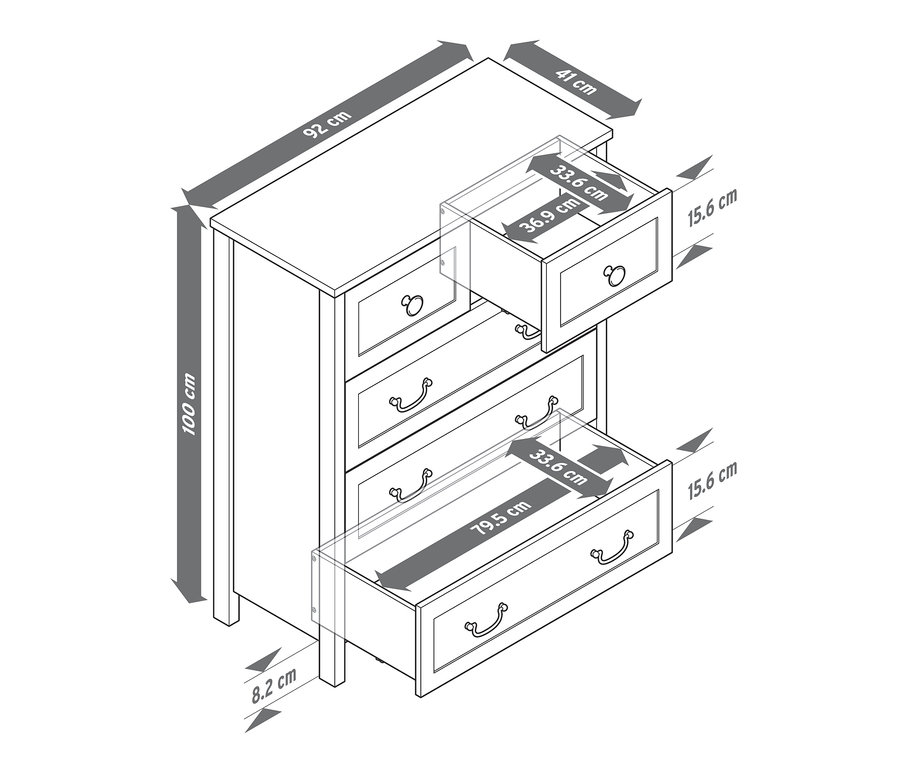 92 cm
41 cm
33.6 cm
36.9 cm
15.6 cm
100 cm
33.6 cm
79.5 cm
15.6 cm
8.2 cm