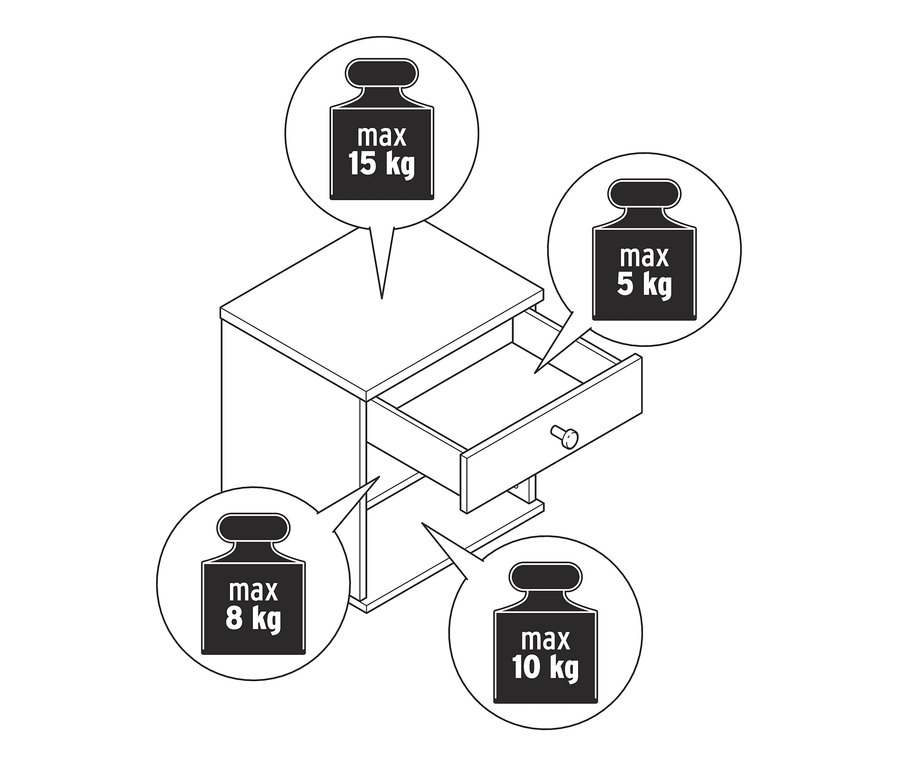 max
15 kg

max
5 kg

max
8 kg

max
10 kg