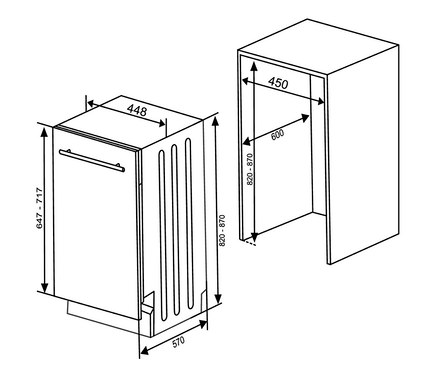 448
647 - 717
820 - 870
570
450
600
820 - 870