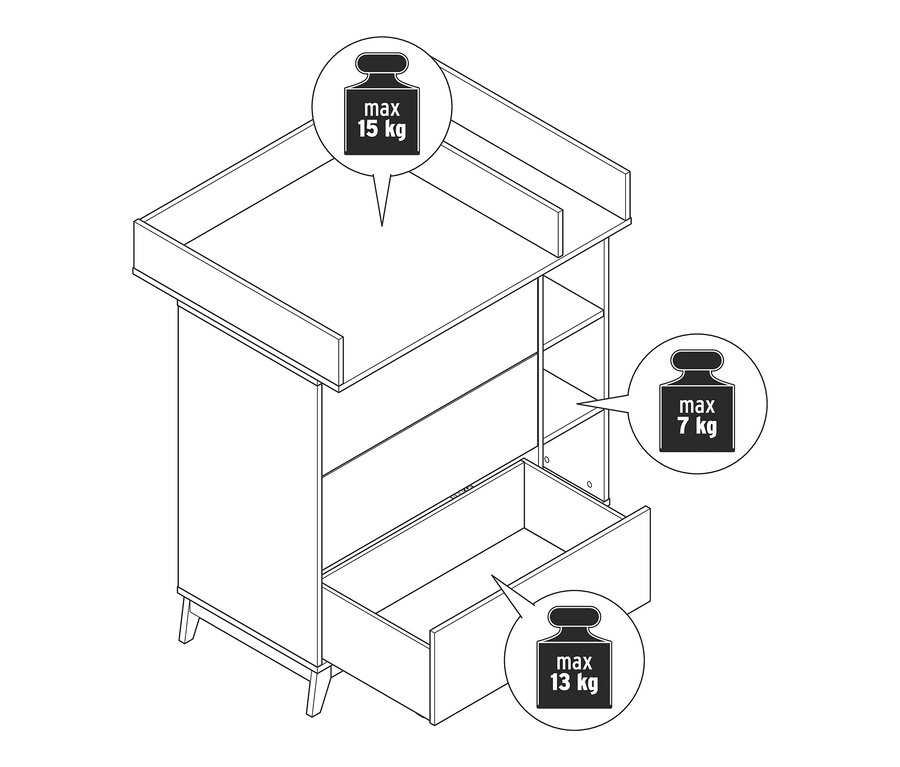 max
15 kg

max
7 kg

max
13 kg