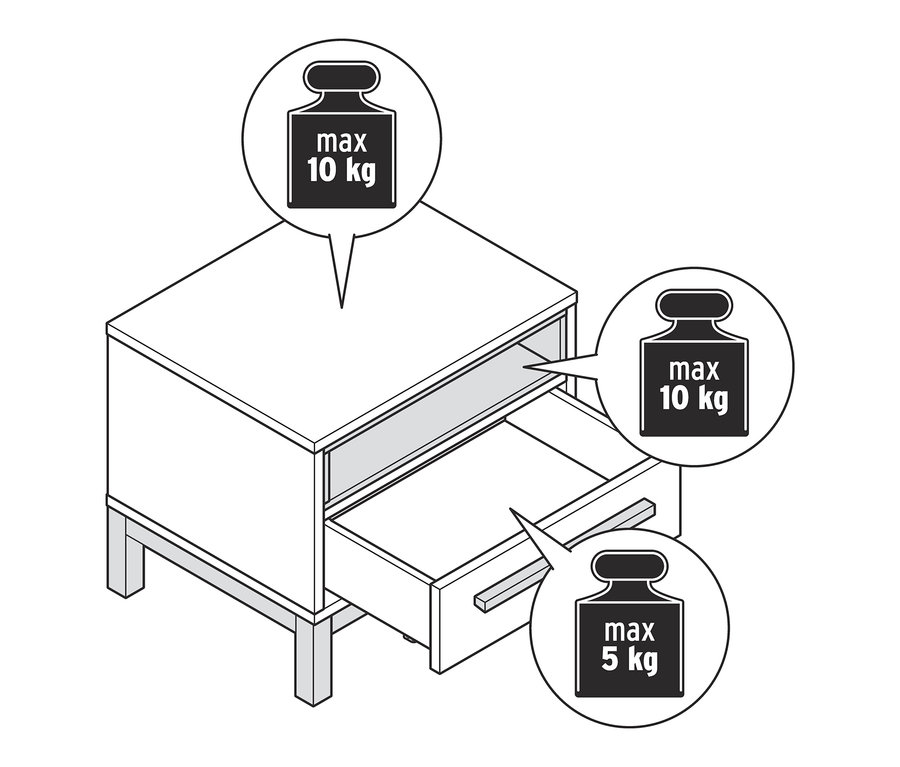 max
10 kg

max
10 kg

max
5 kg