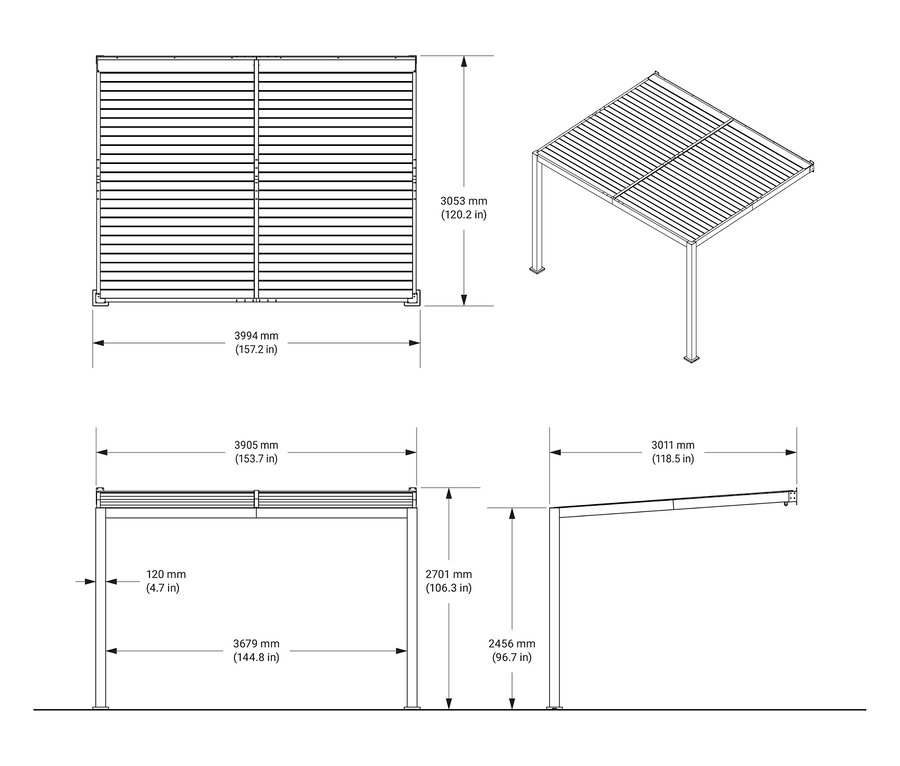 3053 mm
(120.2 in)

3994 mm
(157.2 in)

3905 mm
(153.7 in)

3011 mm
(118.5 in)

120 mm
(4.7 in)

2701 mm
(106.3 in)

3679 mm
(144.8 in)

2456 mm
(96.7 in)