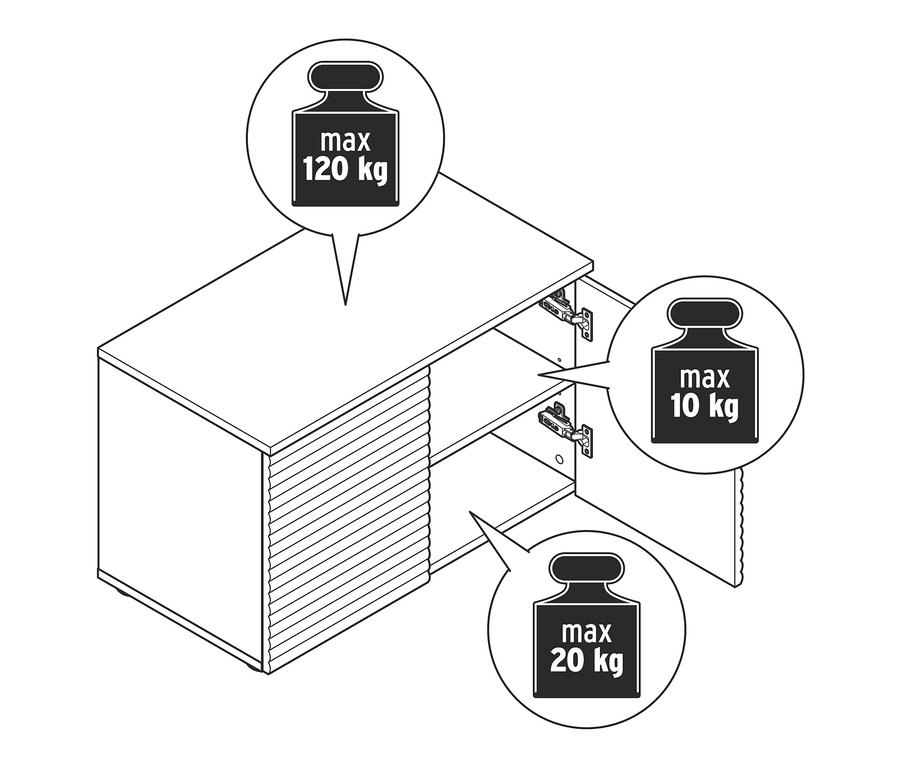 max
120 kg

max
10 kg

max
20 kg