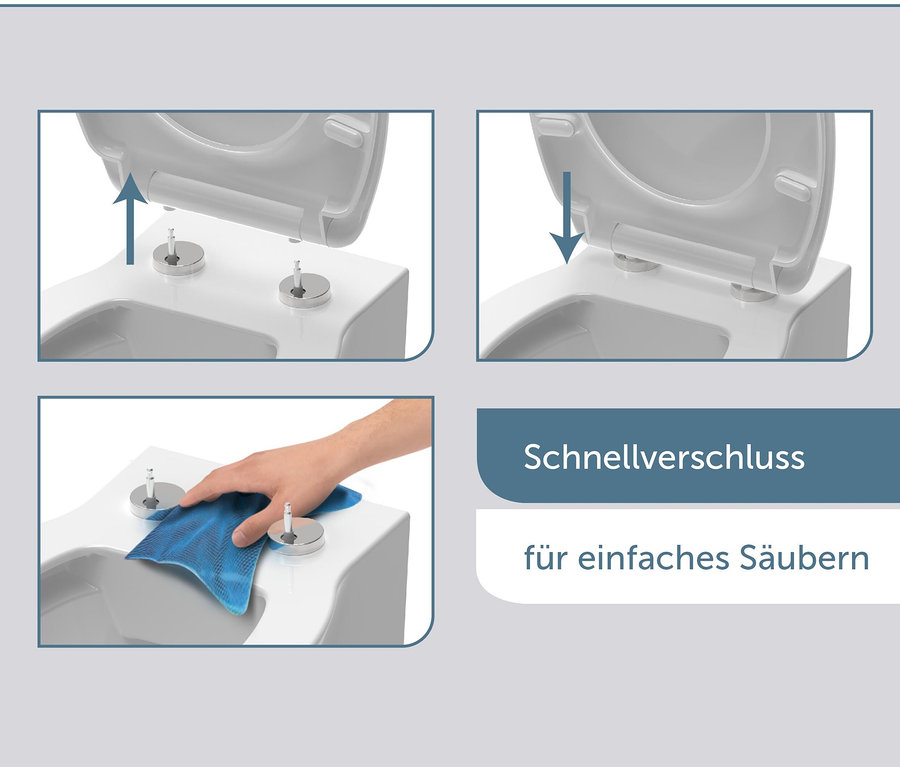 Schnellverschluss

für einfaches Säubern