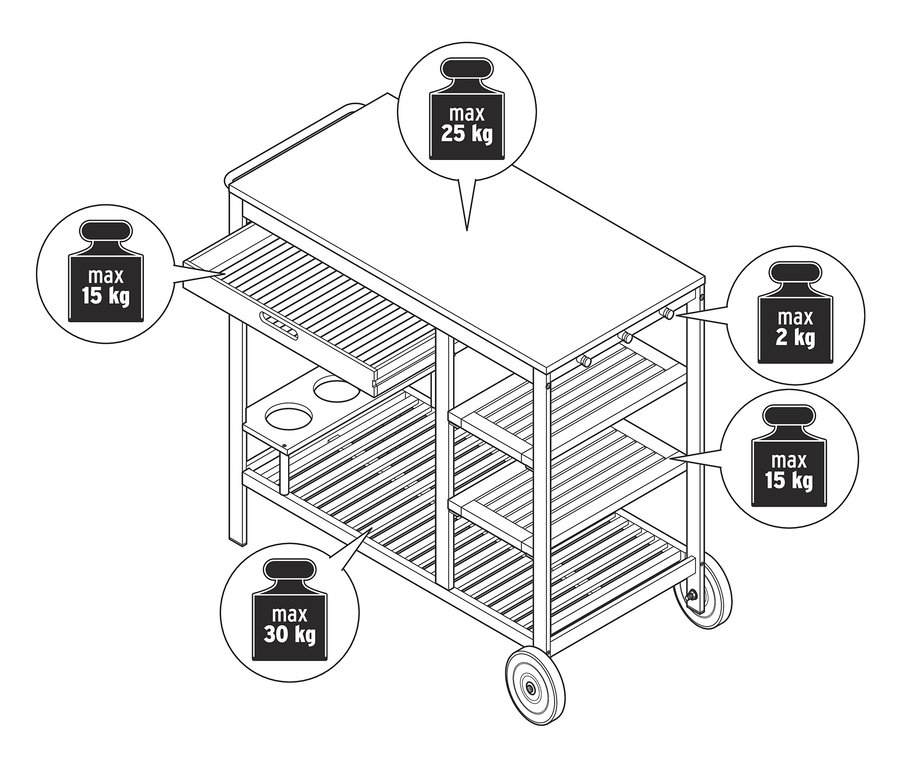 max
25 kg

max
15 kg

max
2 kg

max
15 kg

max
30 kg