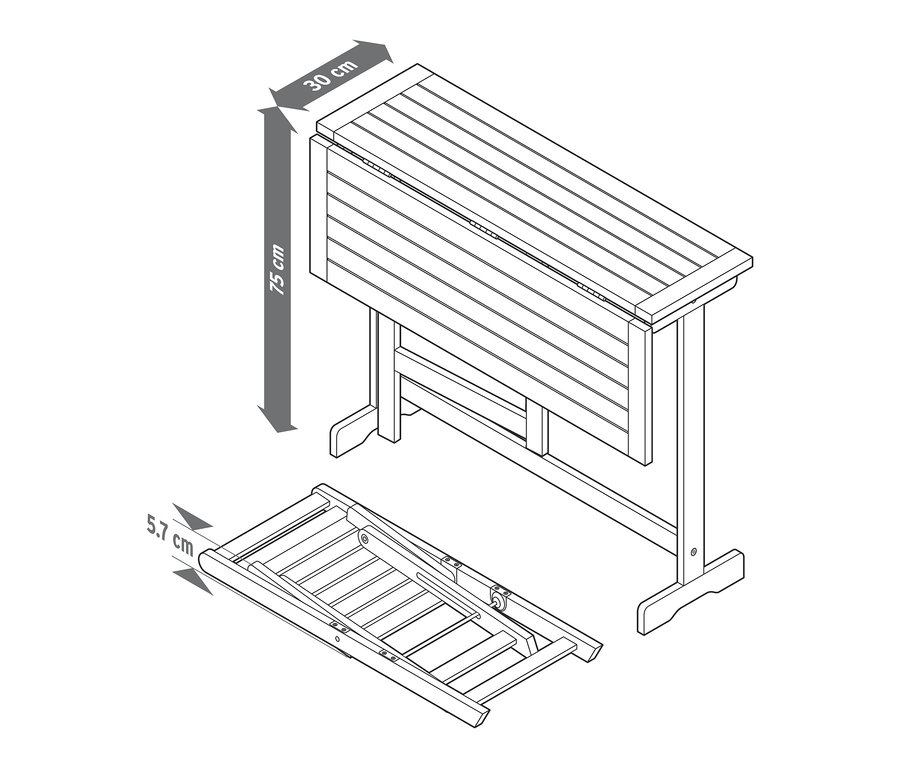 30 cm
75 cm
5.7 cm