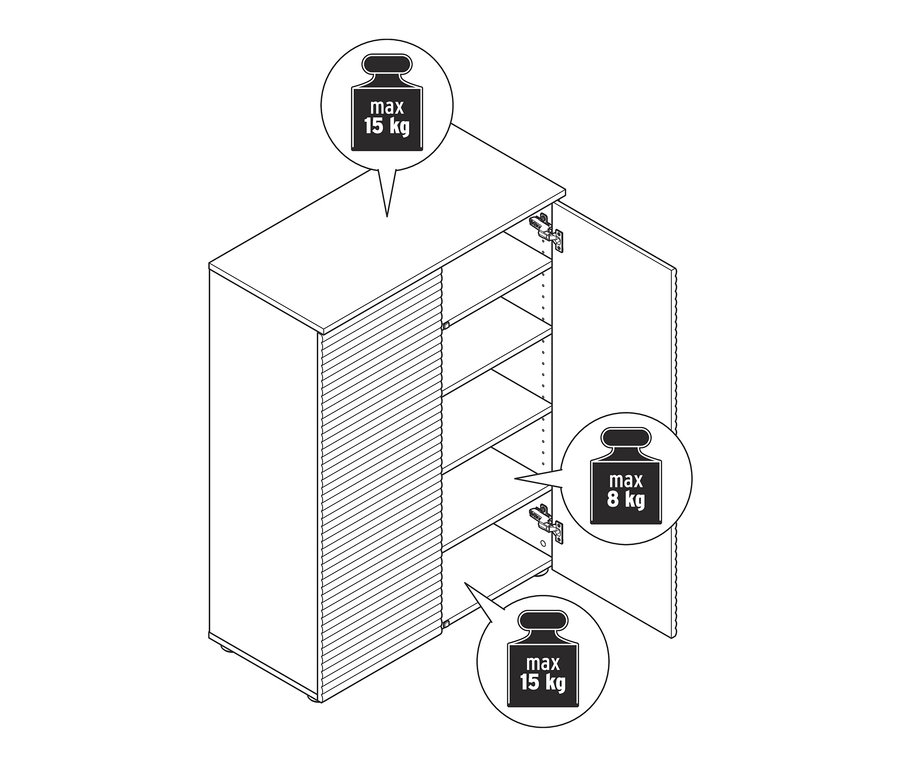 max
15 kg

max
8 kg

max
15 kg