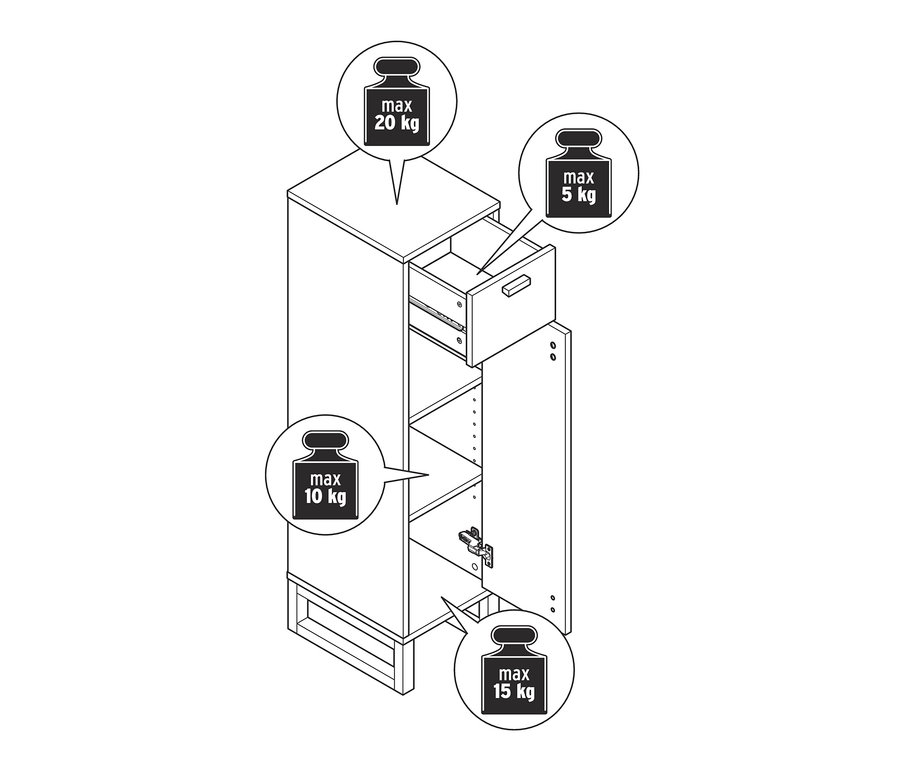 max
20 kg

max
5 kg

max
10 kg

max
15 kg